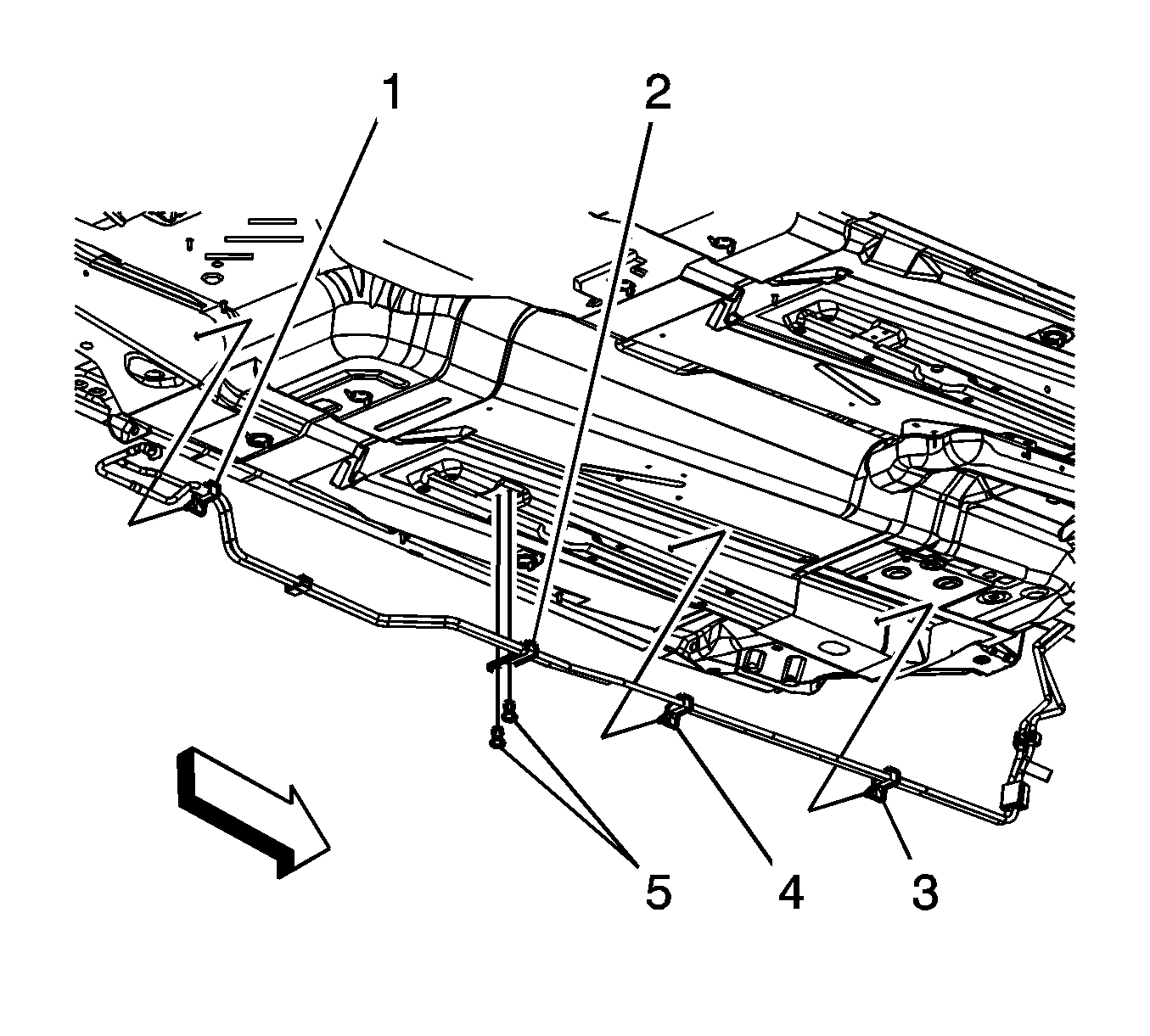 1
2
5
4
3