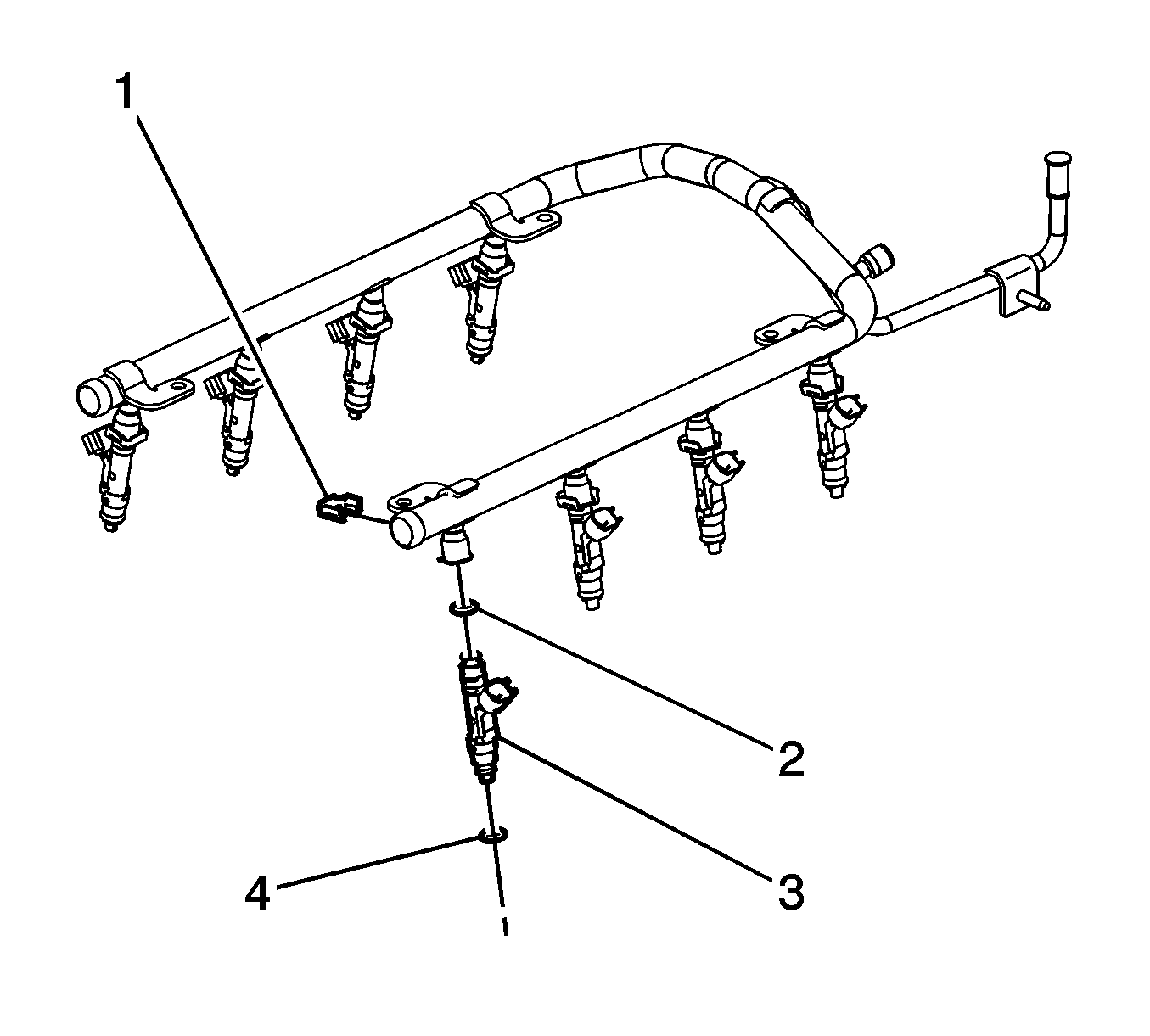 1
2
3
4