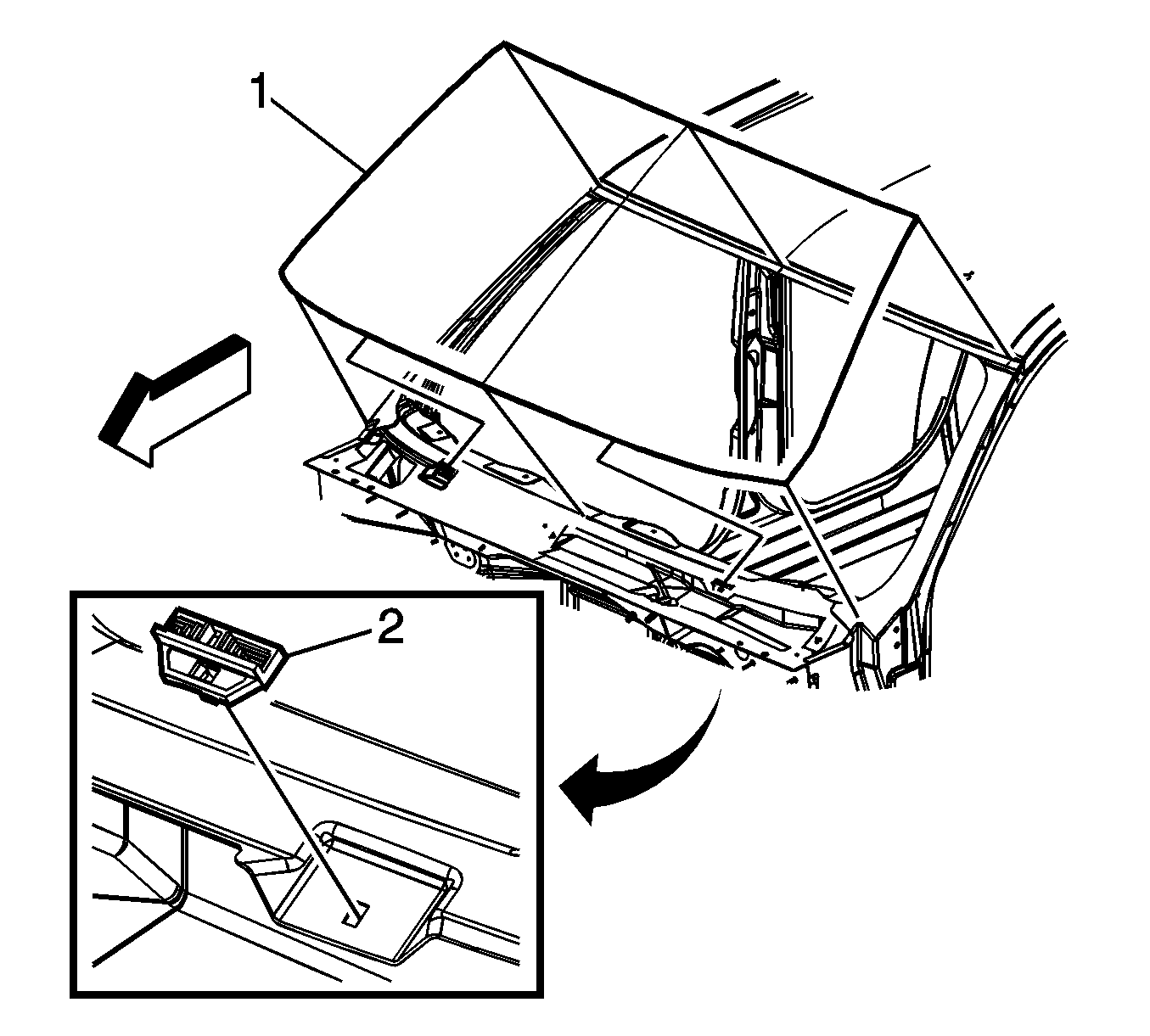 1
2