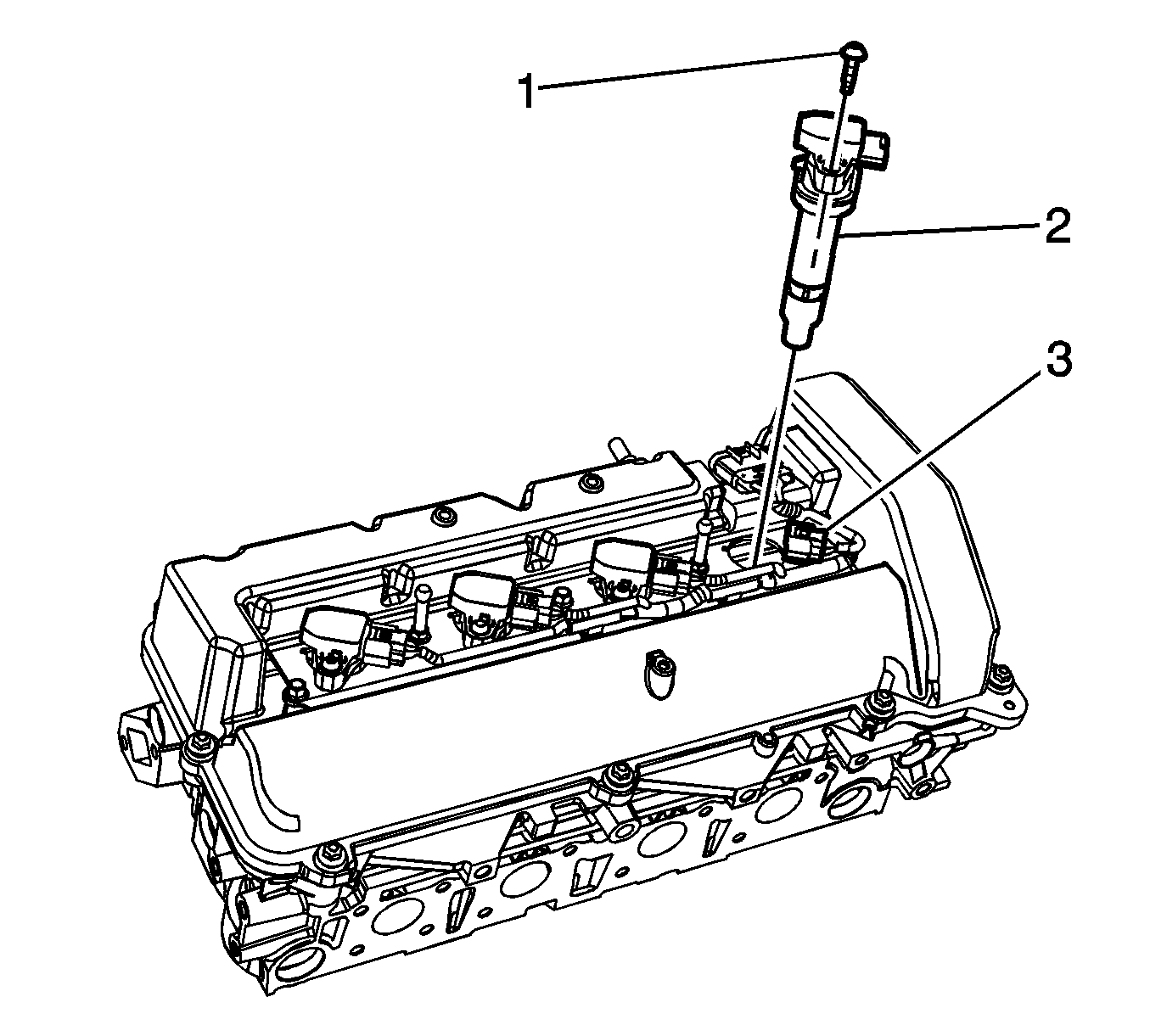 1
2
3