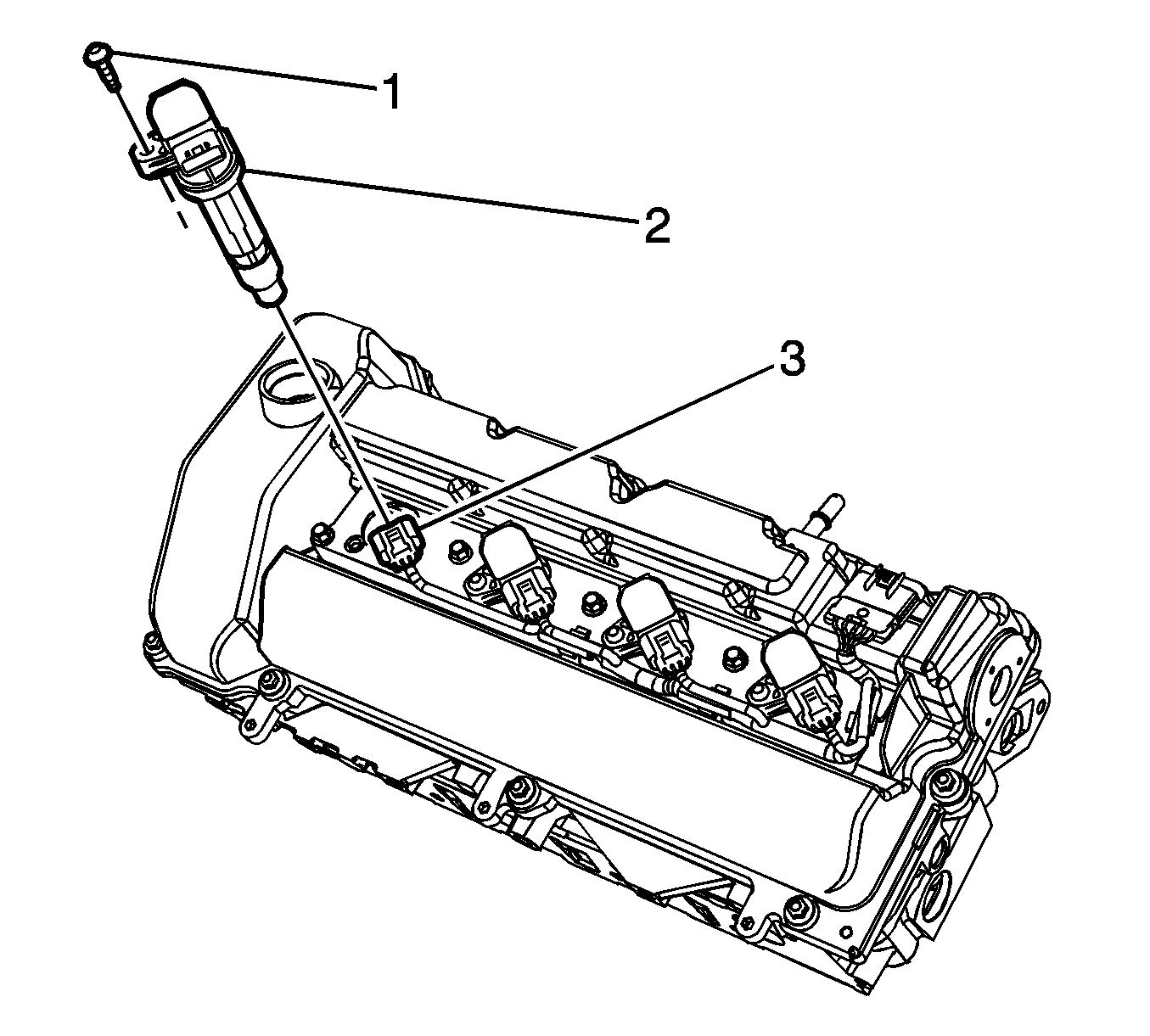 1
2
3