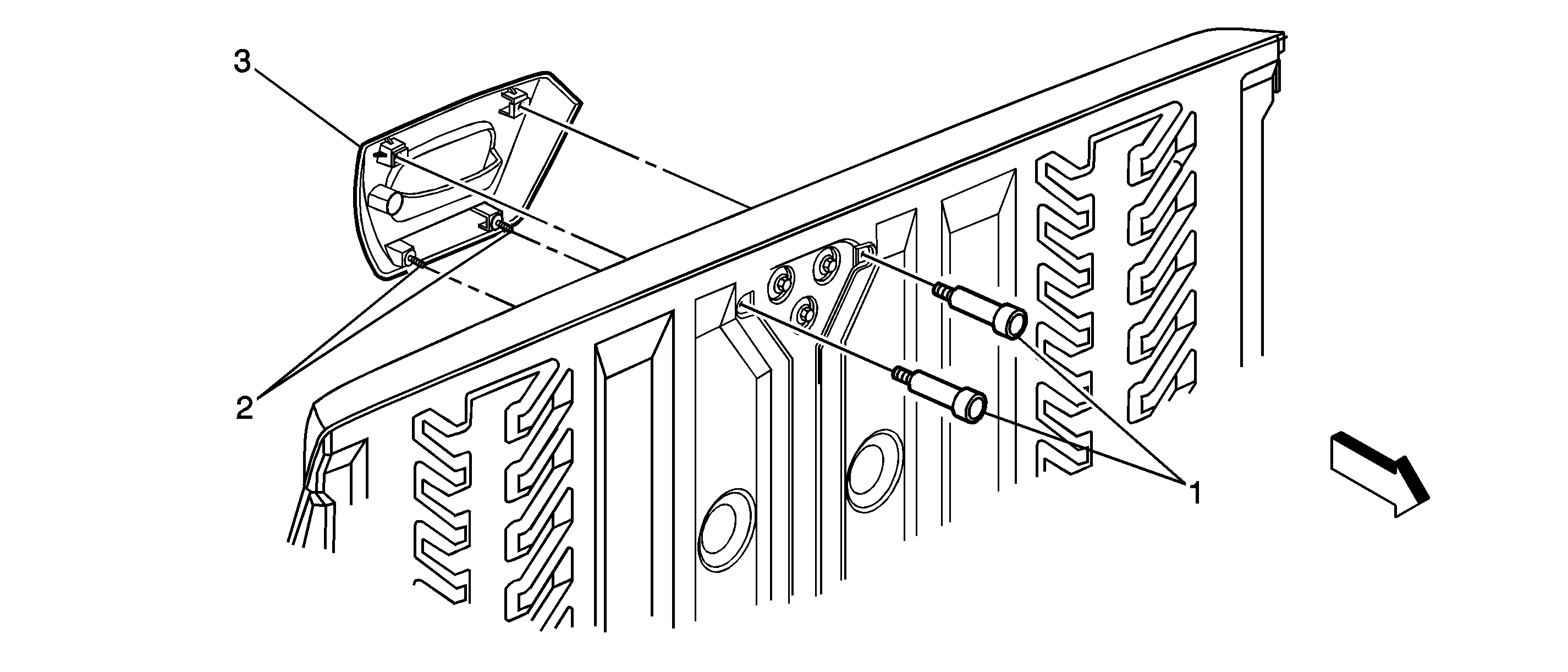 3

2

1