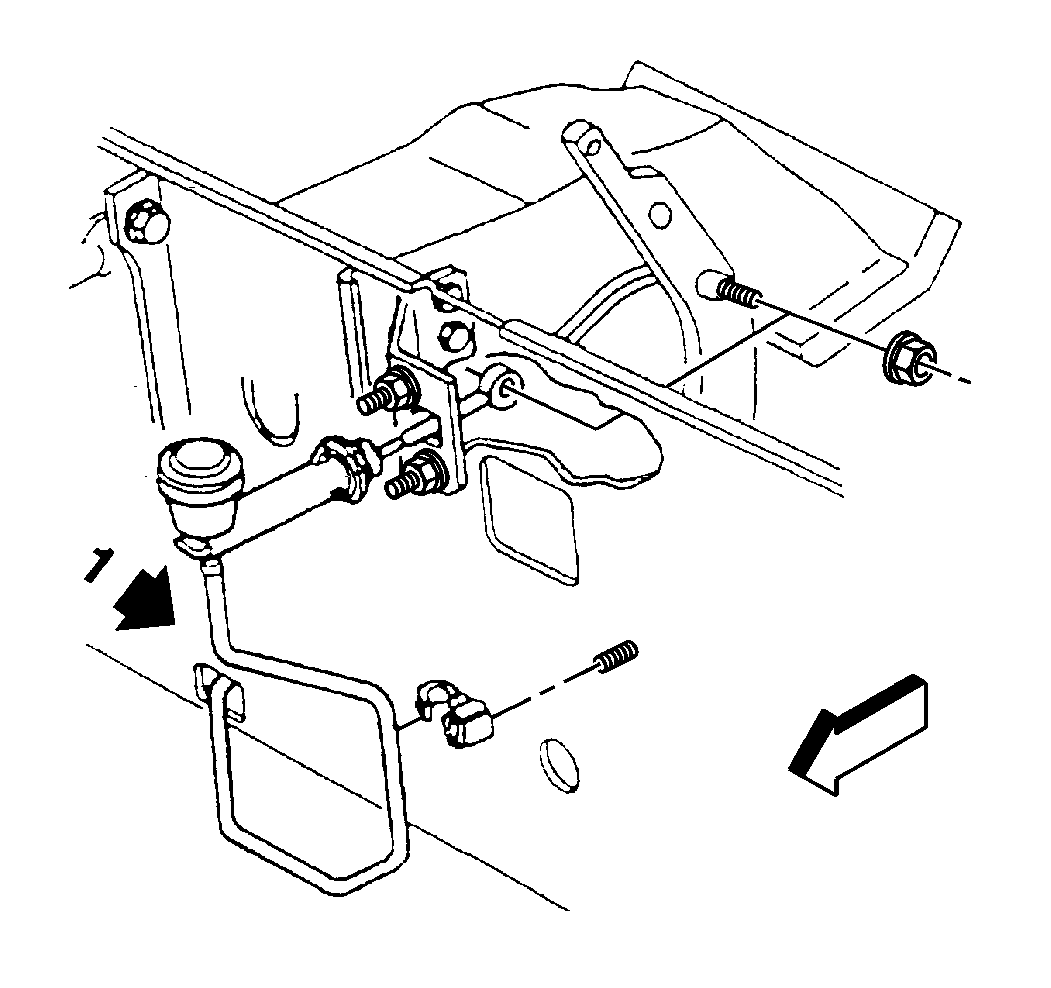 1