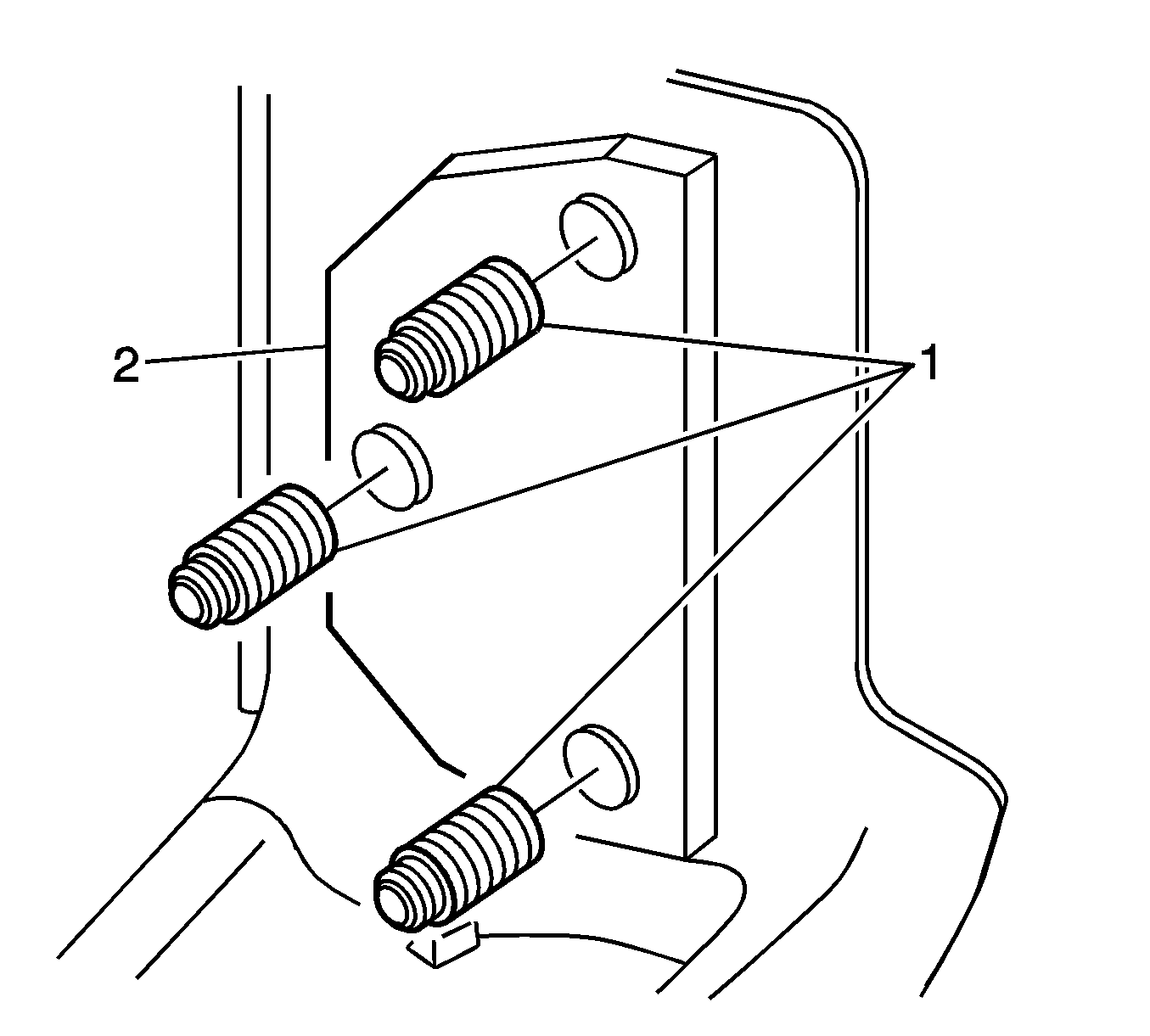 2
1