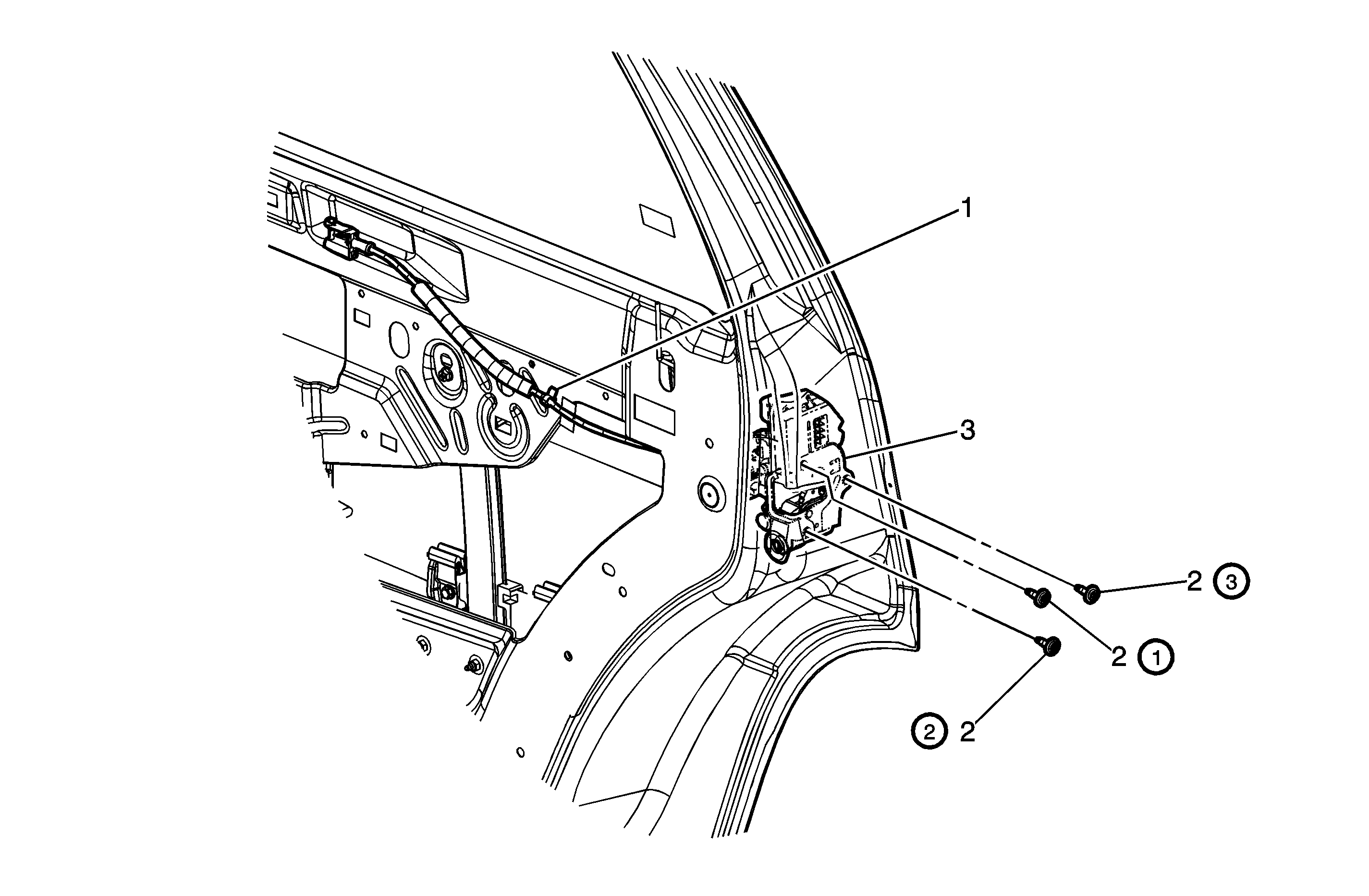 1

3

2 3

2 1

2 2