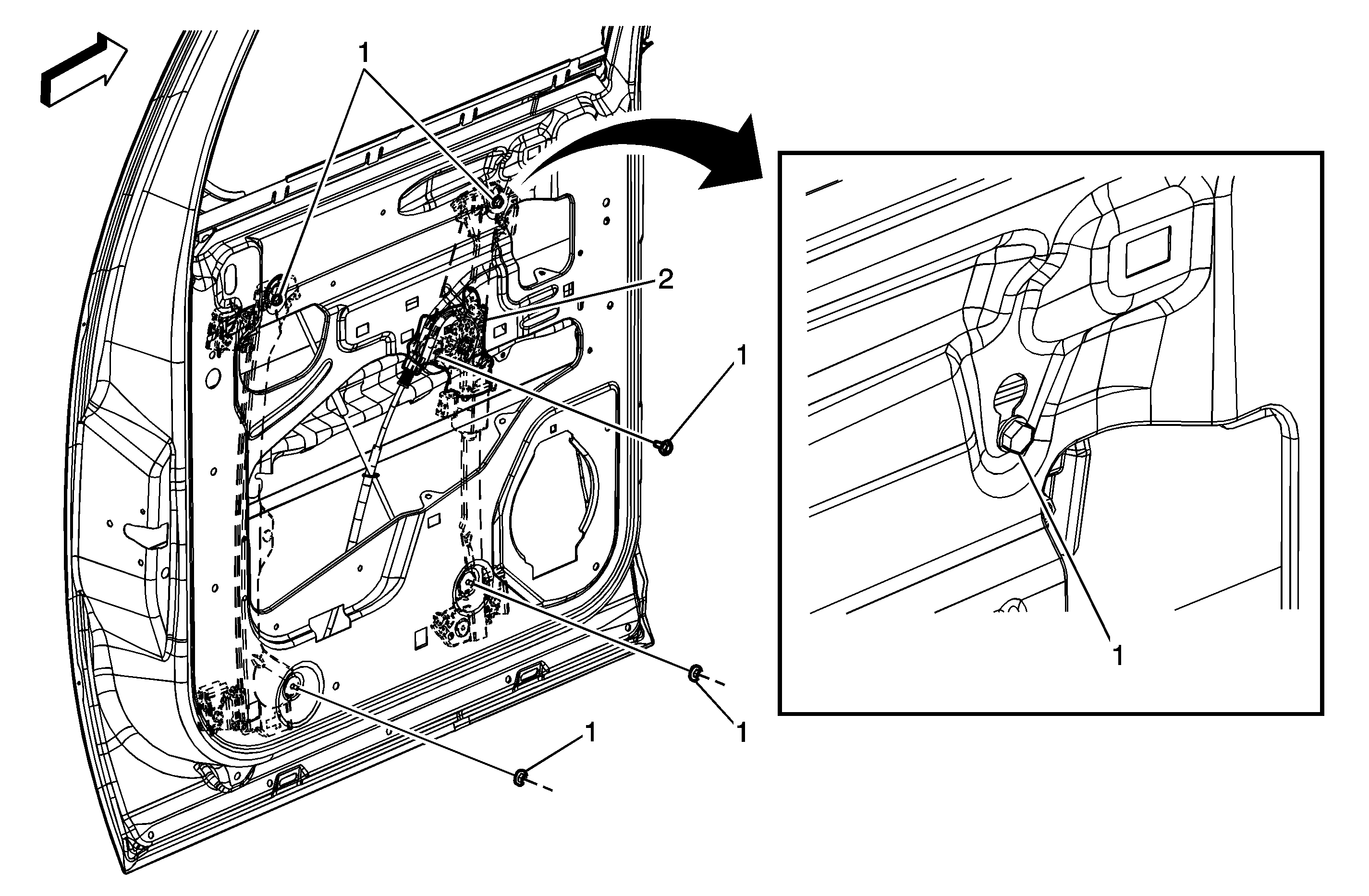 1
2
1
1
1
1