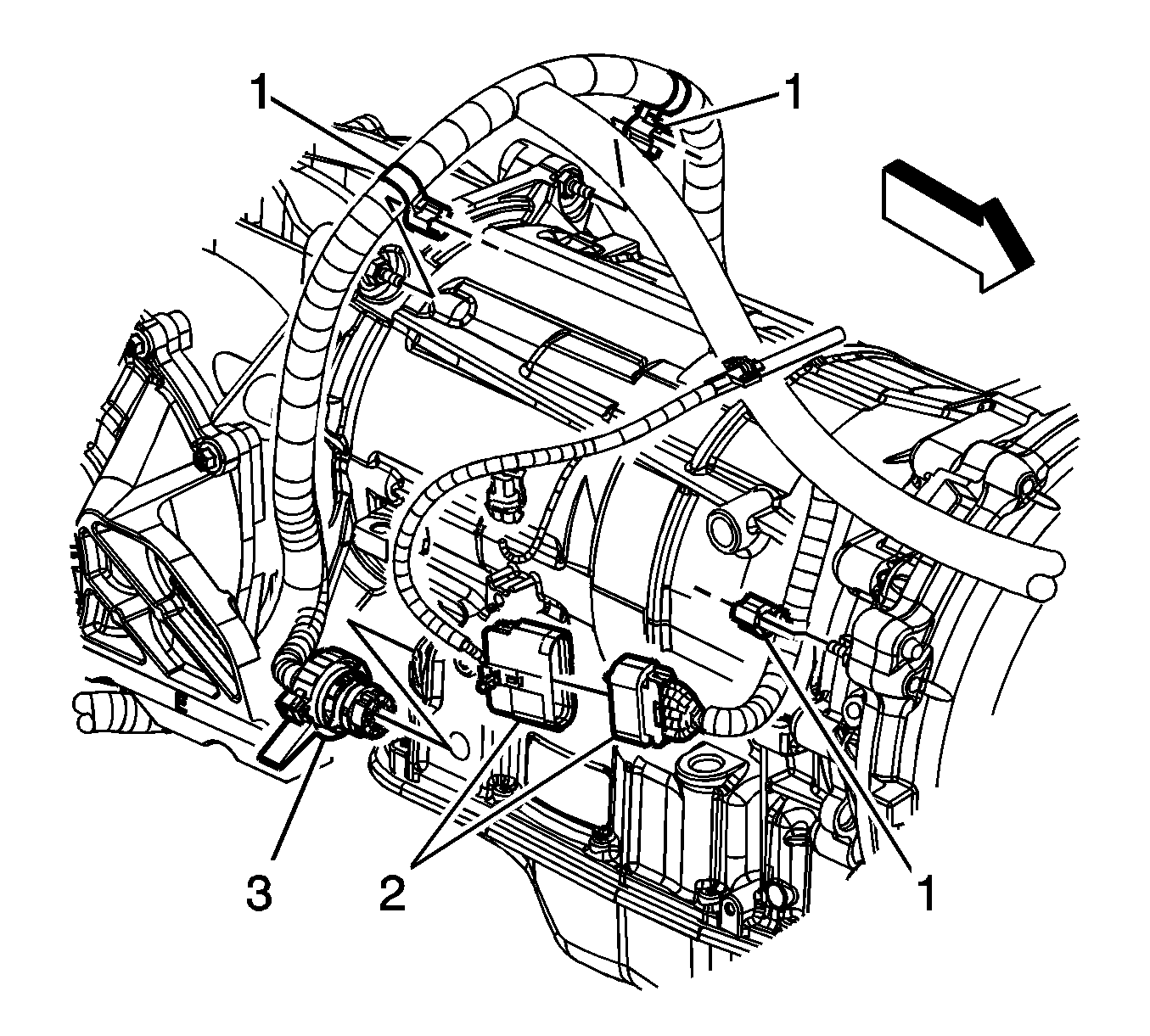 1
1
3
2
1