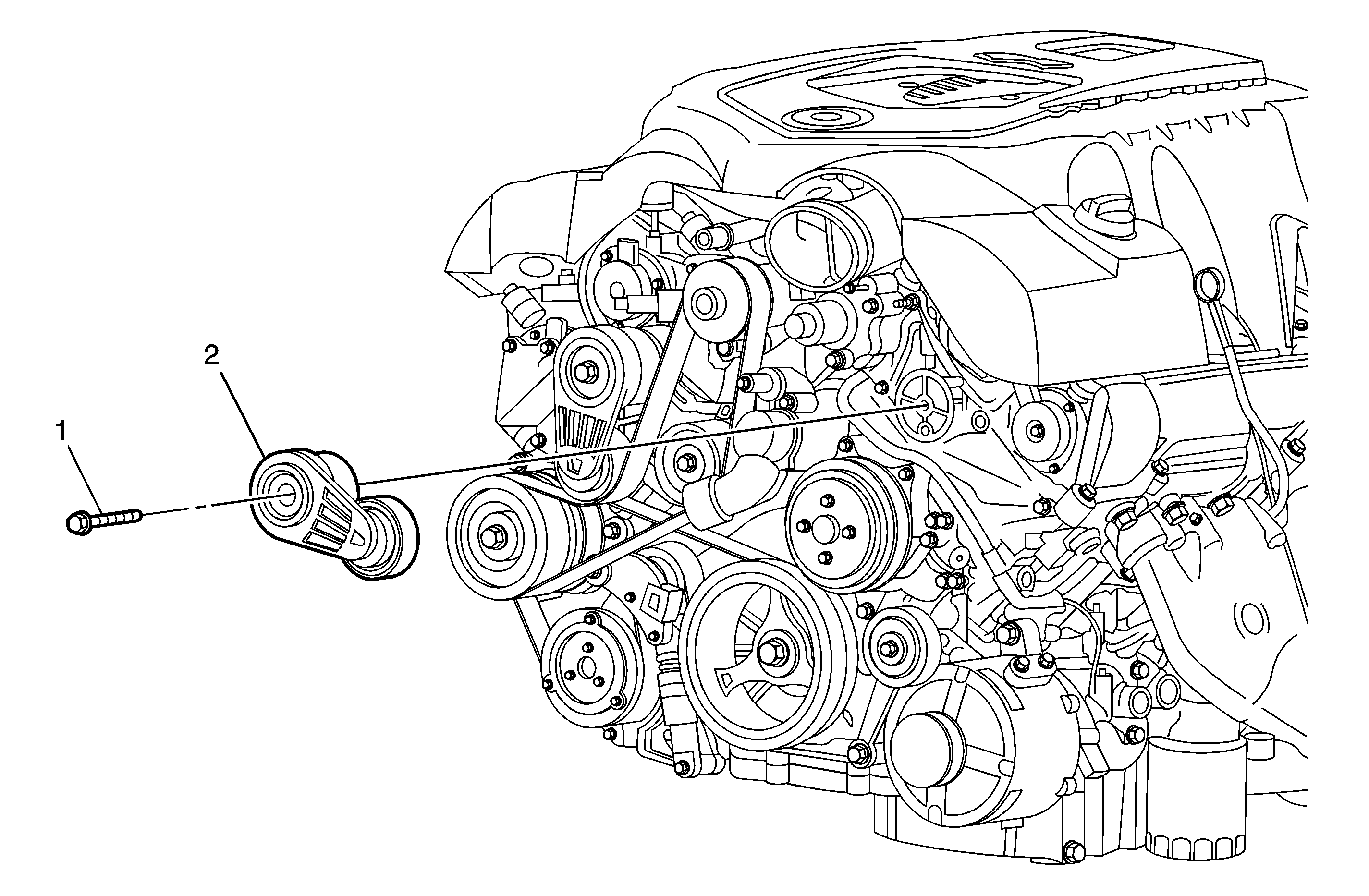 2

1