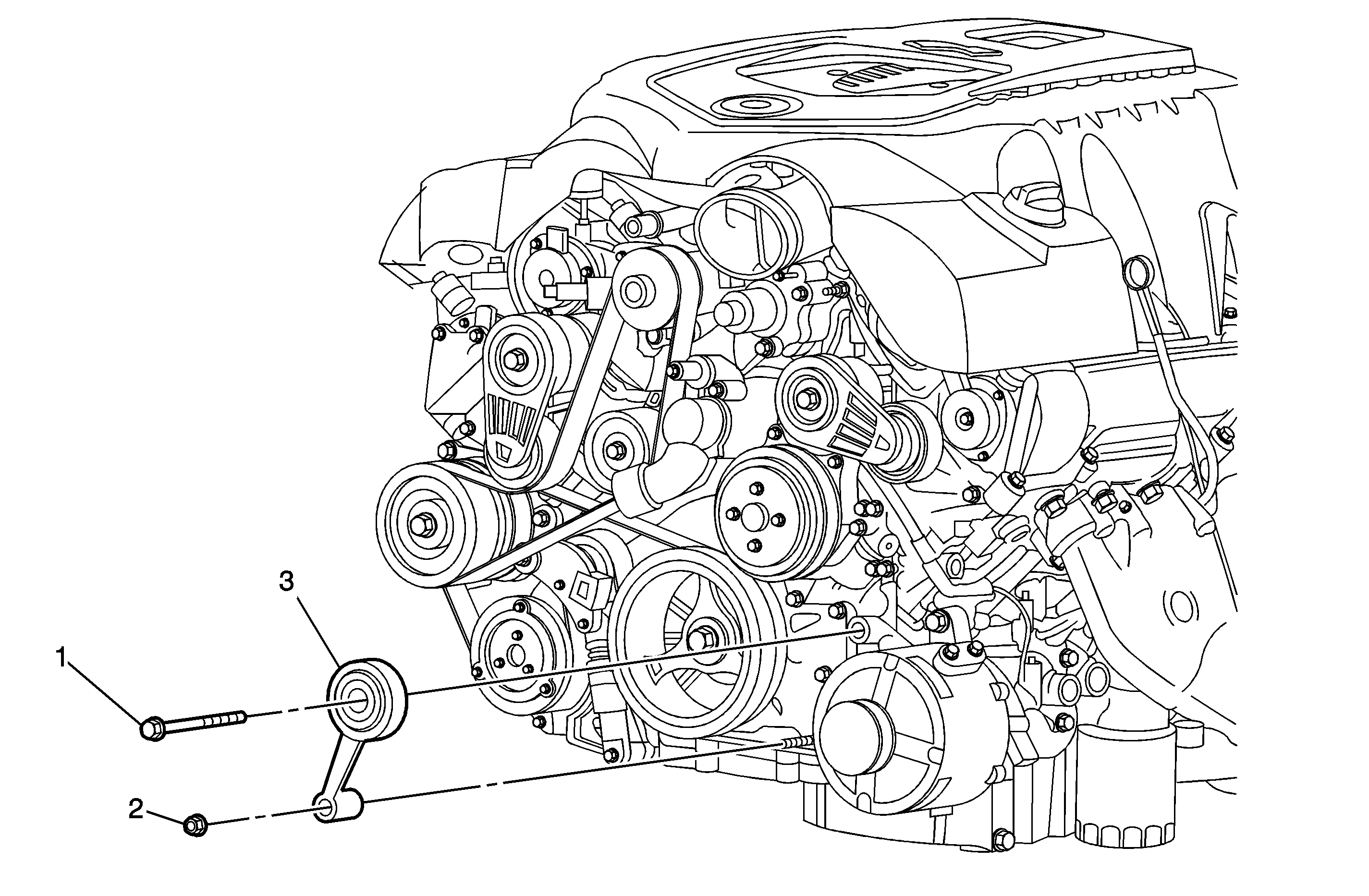 3

1

2