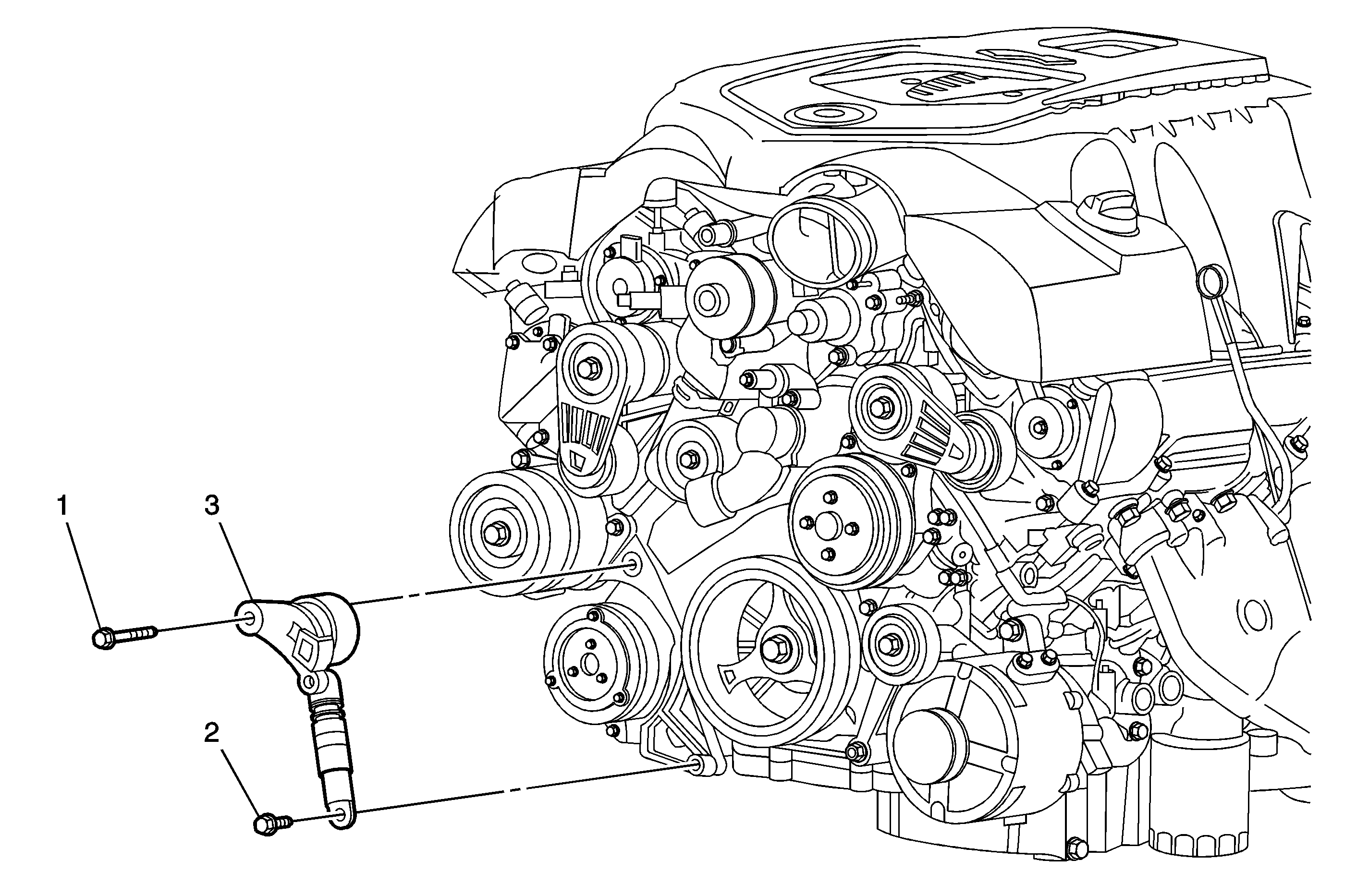 1
3
2