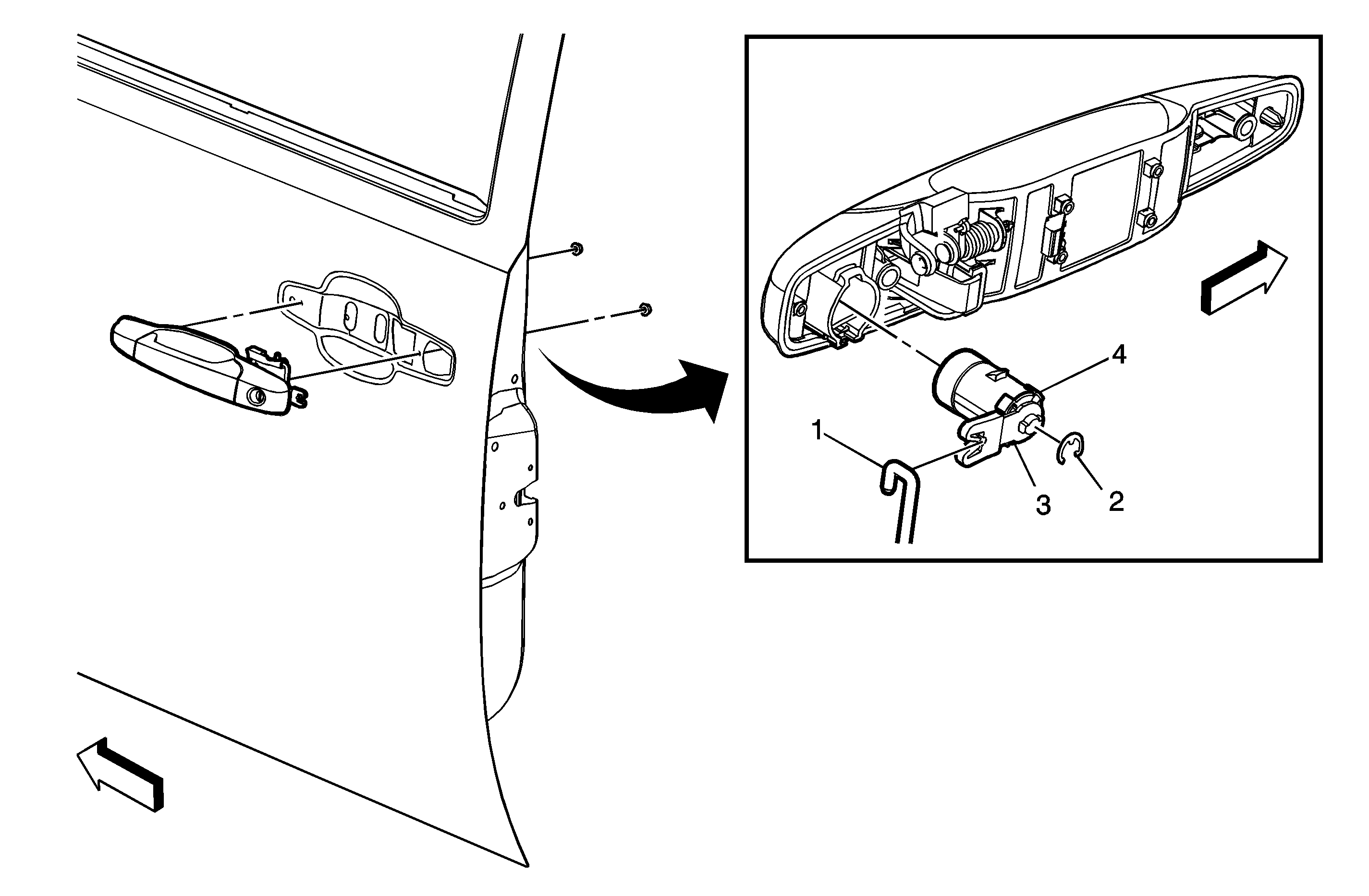 4
1
3
2