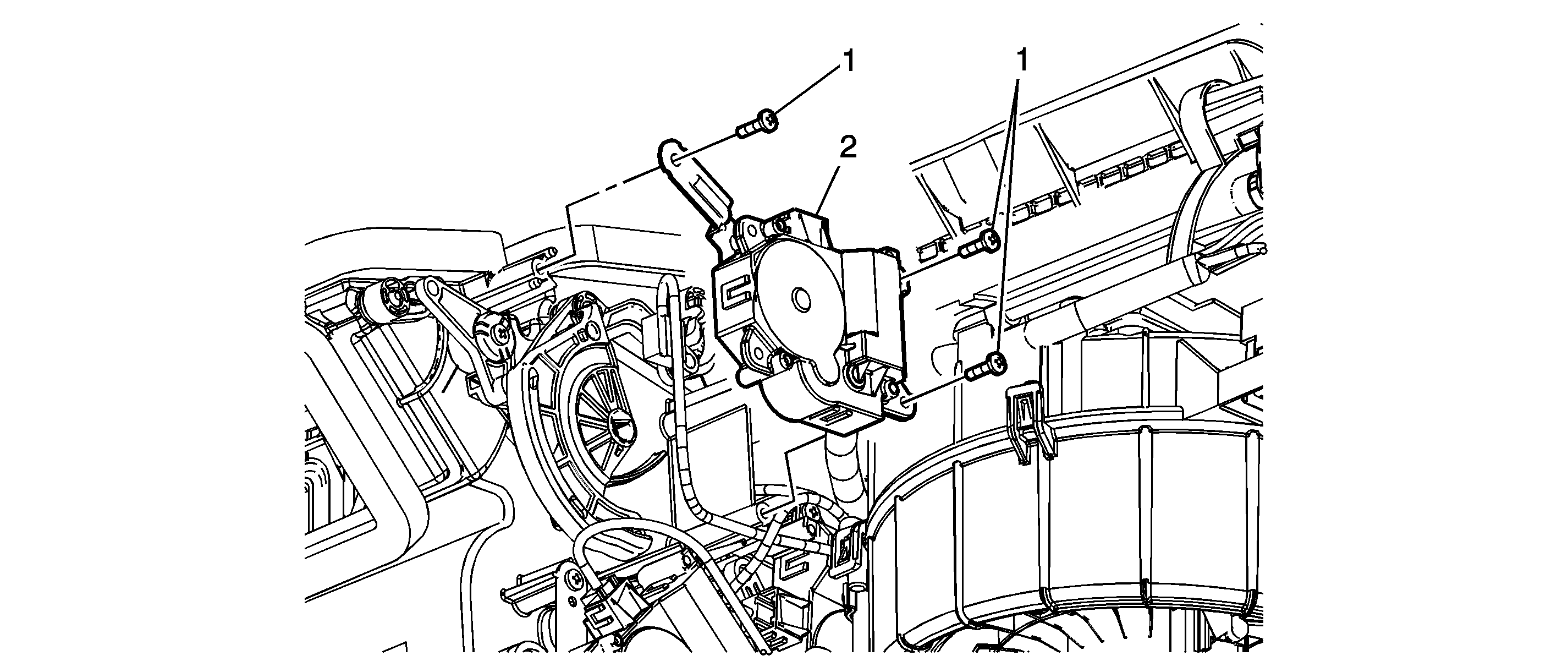 1
1
2