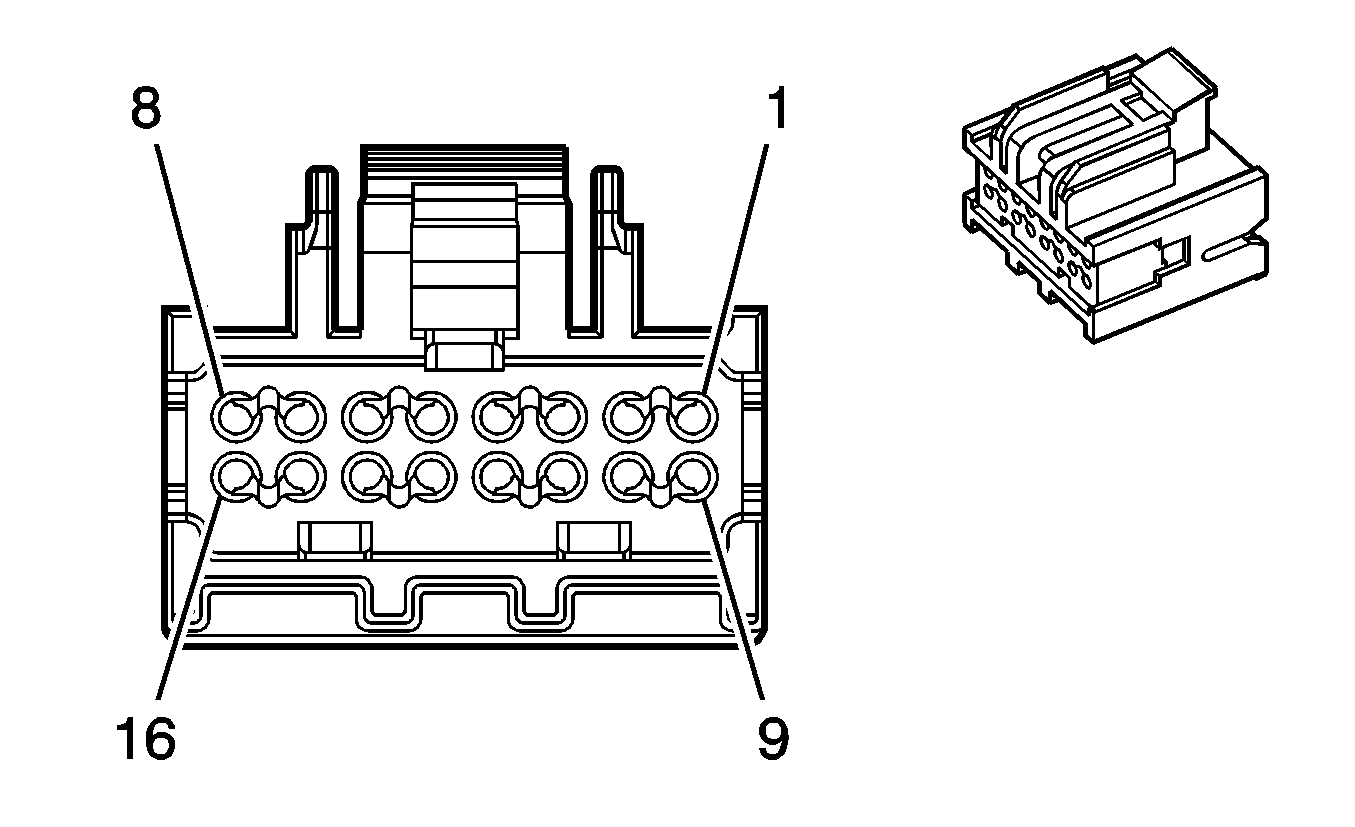 8
1
16
9