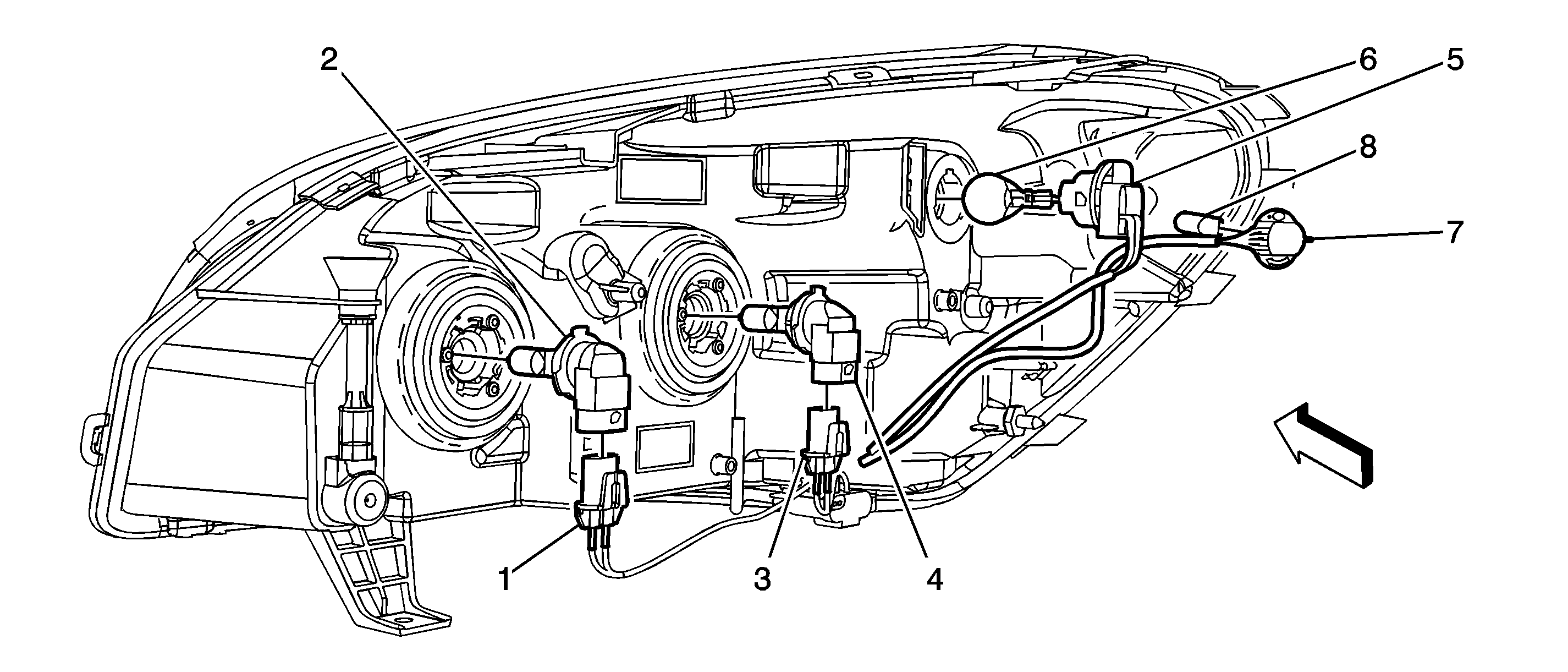 2
6
5
8
7
1
3
4