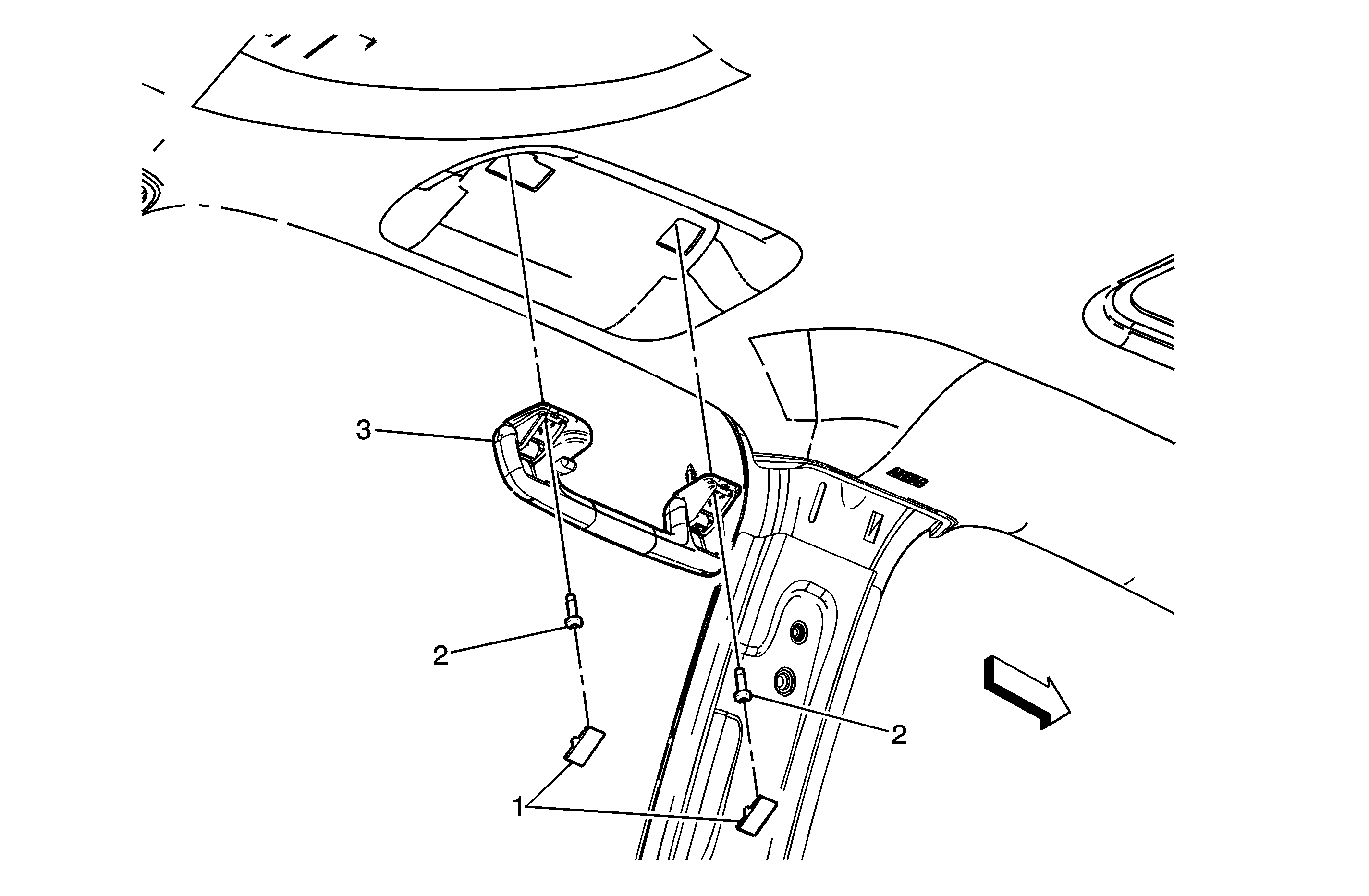 3

2

2

1