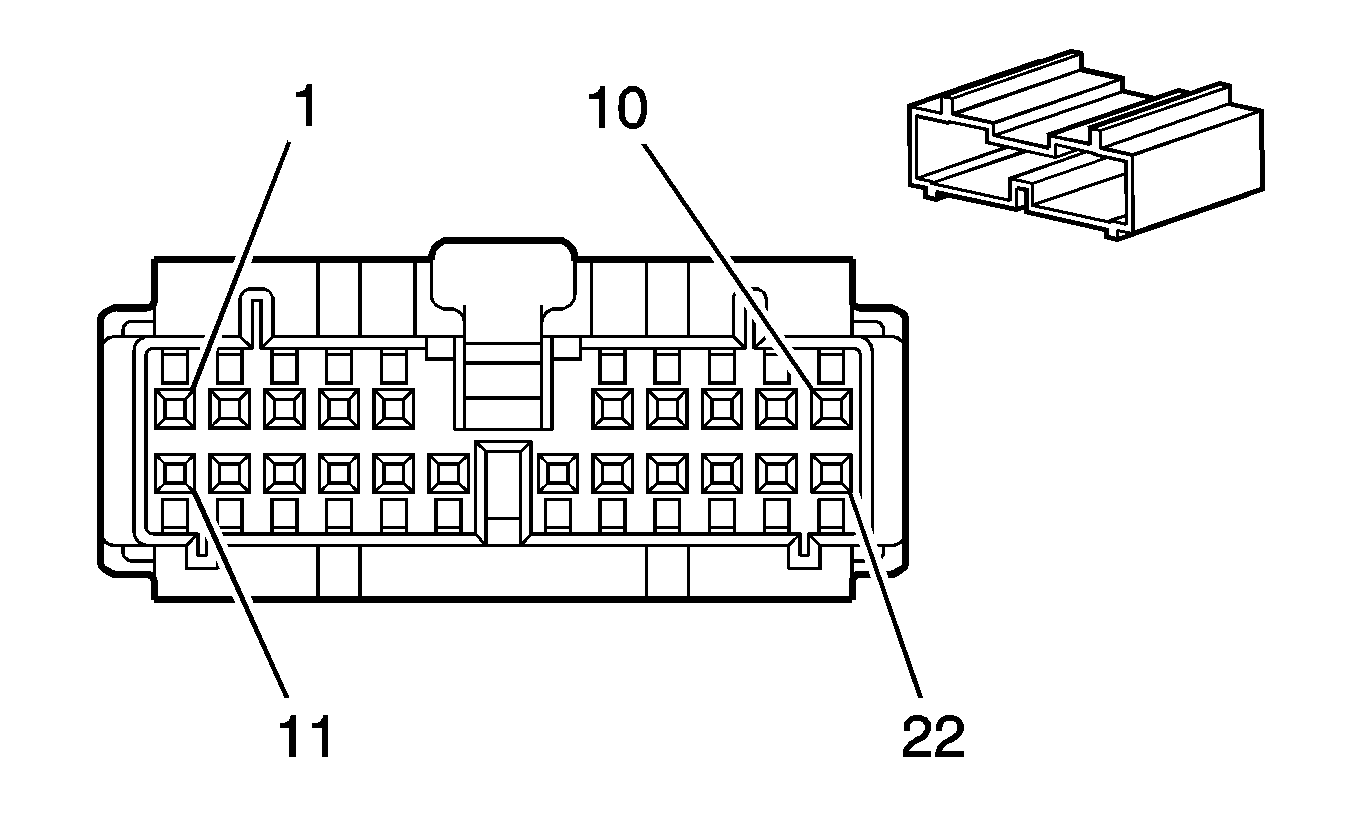 1
10
11
22