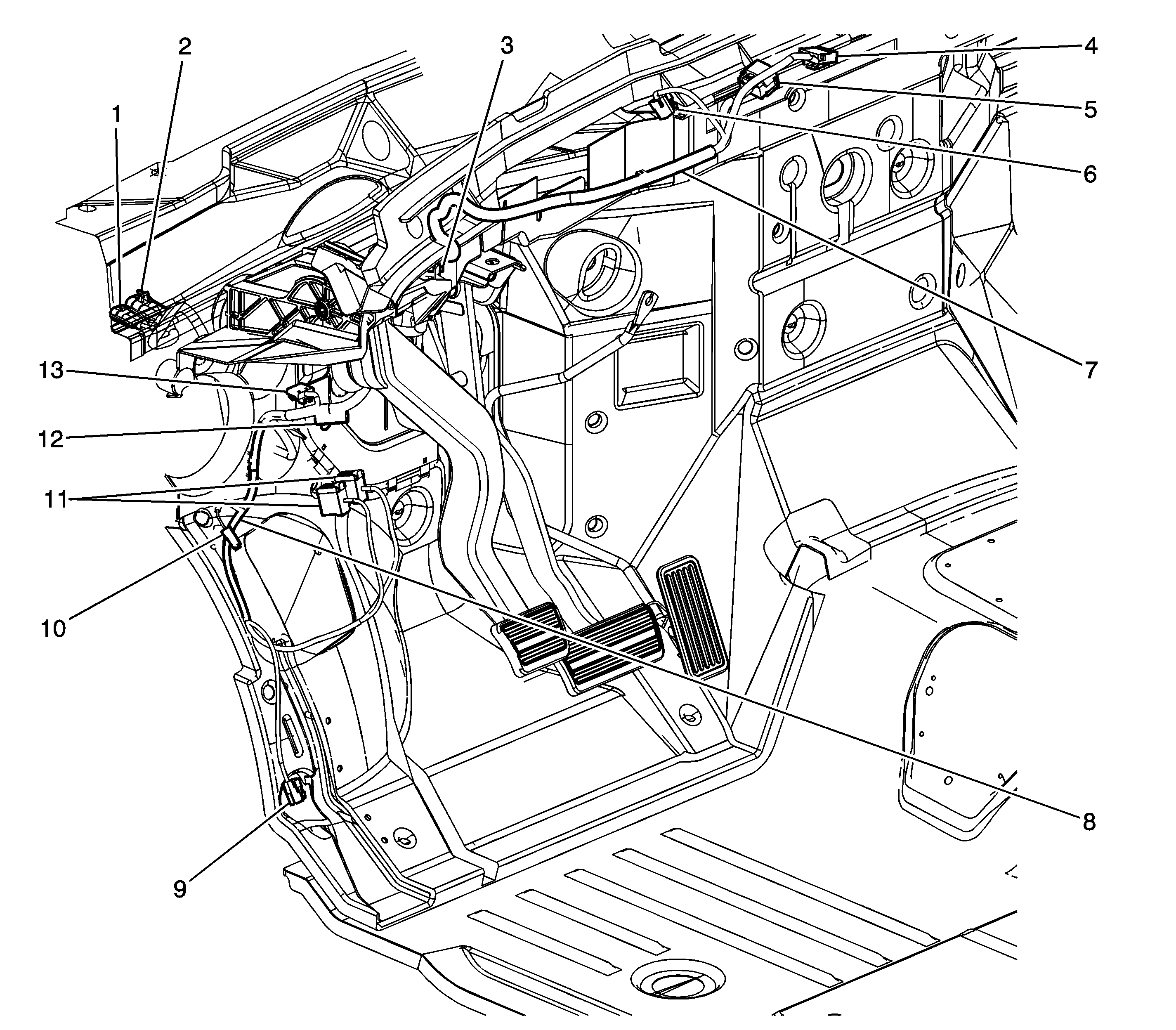 2
3
4
1
5
6
7
13
12
11
10
8
9