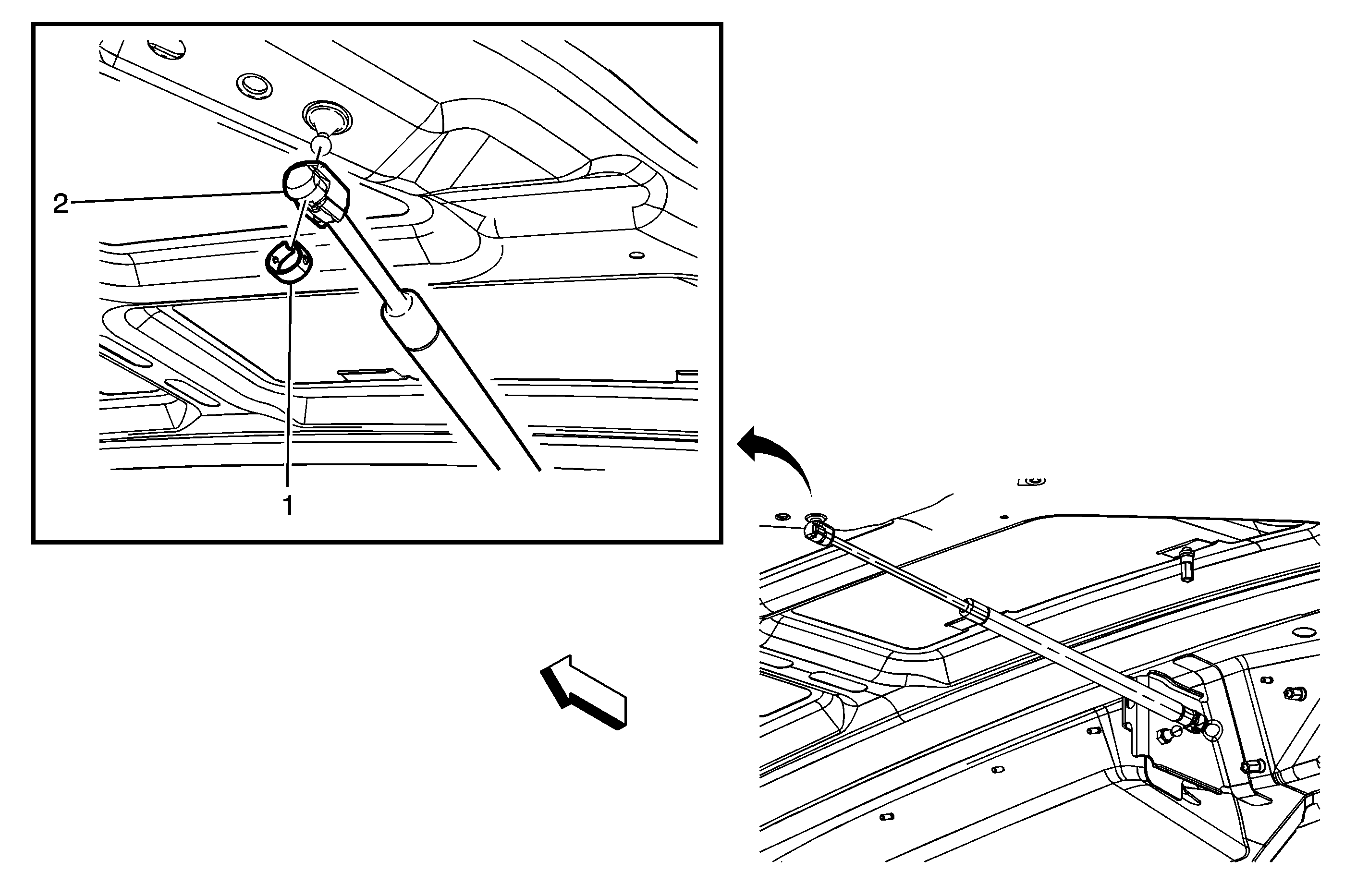 2

1