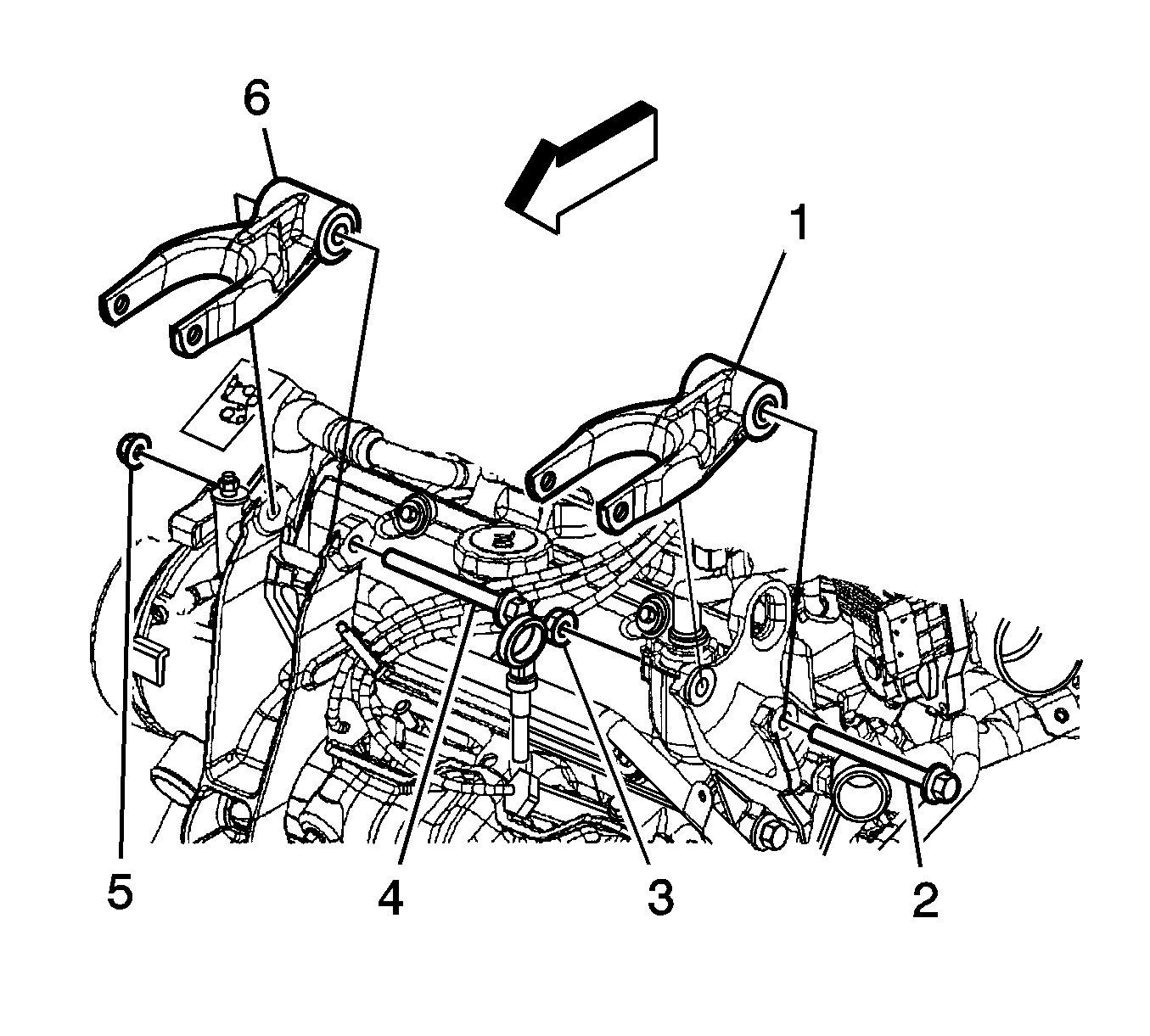 6
1
5
4
3
2