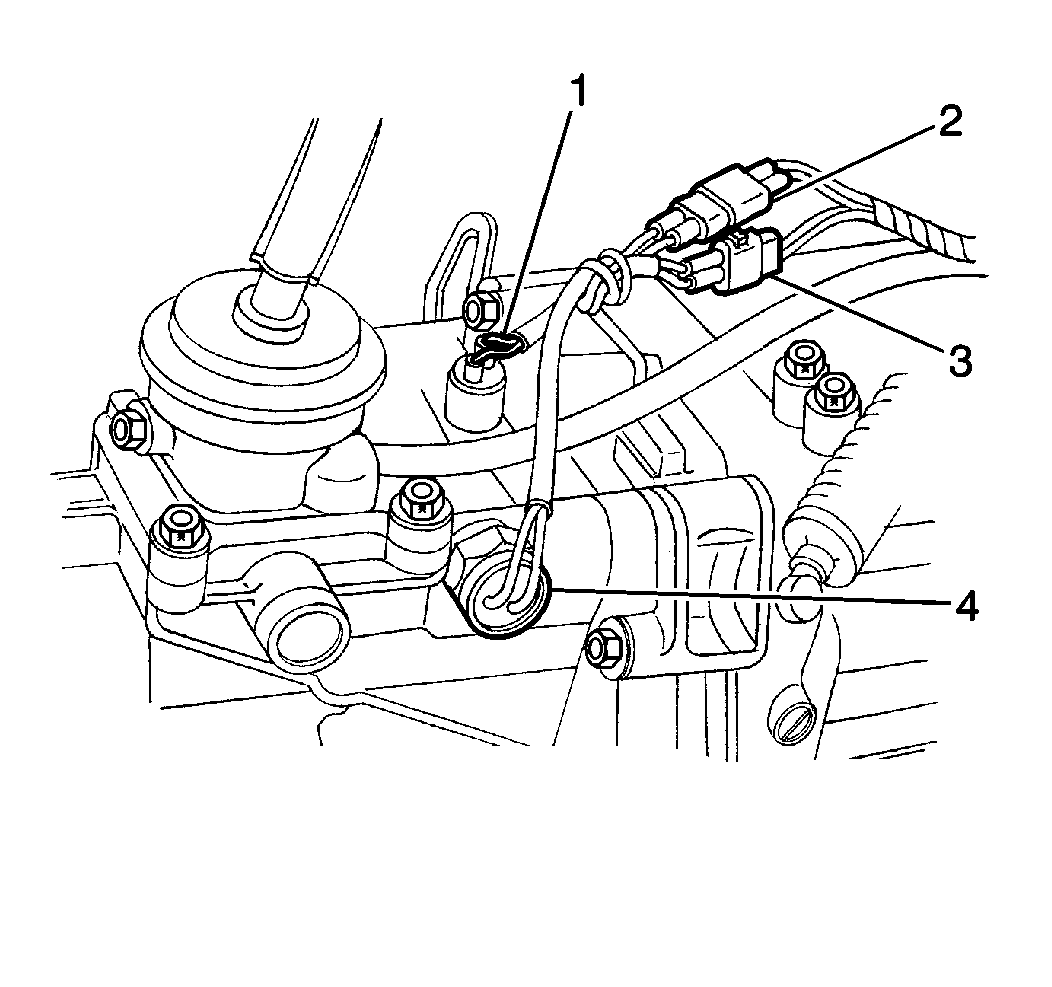 1
2
3
4