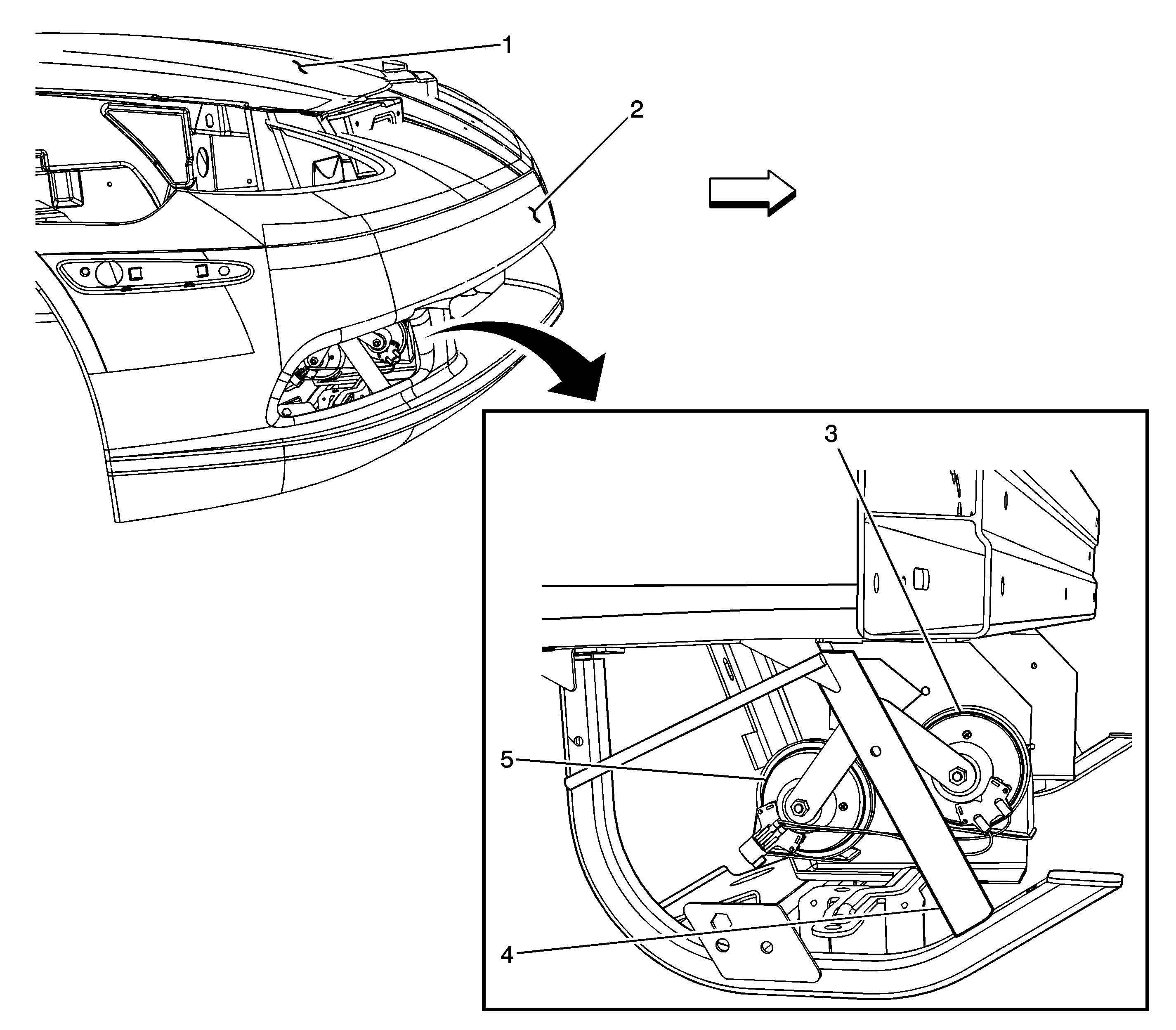 1
2
3
5
4