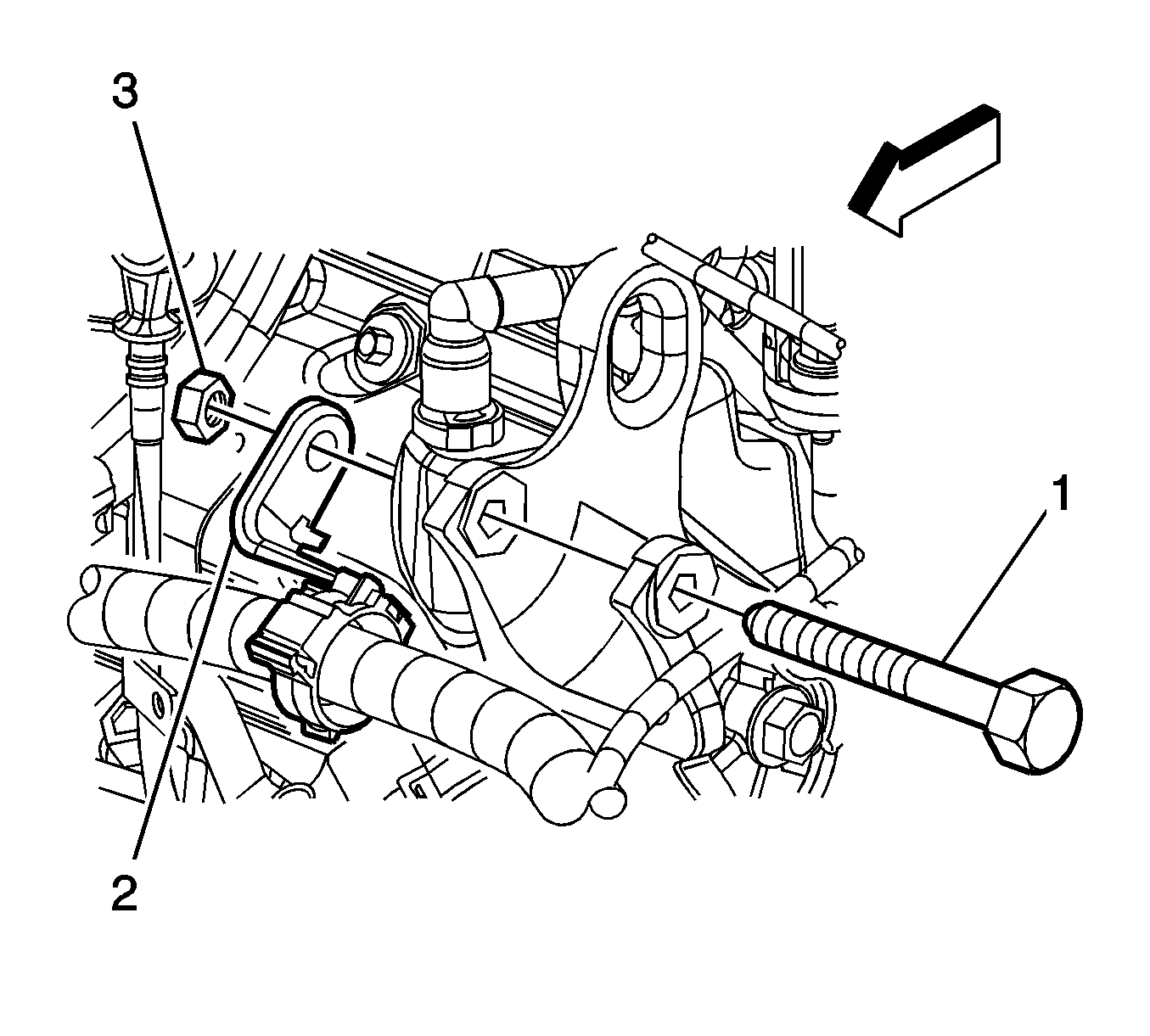 3
1
2