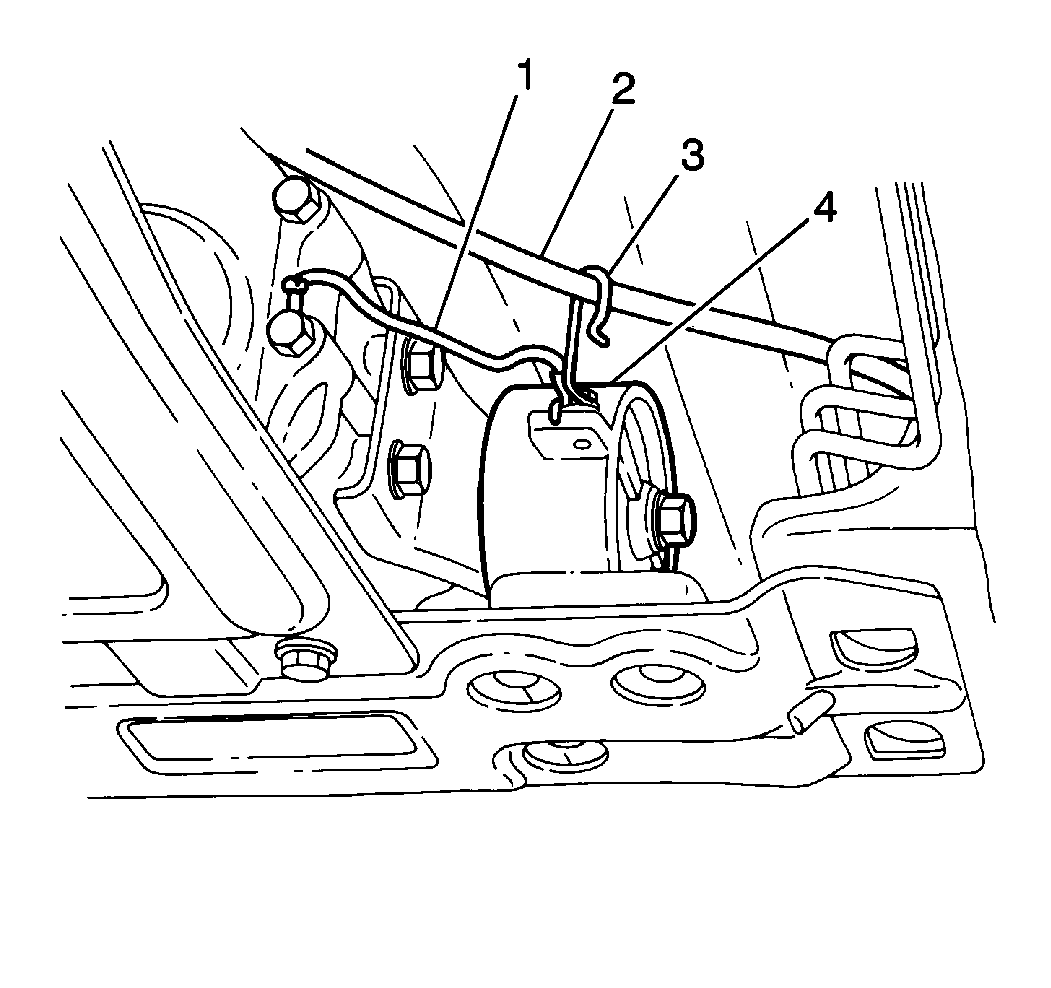 1
2
3
4