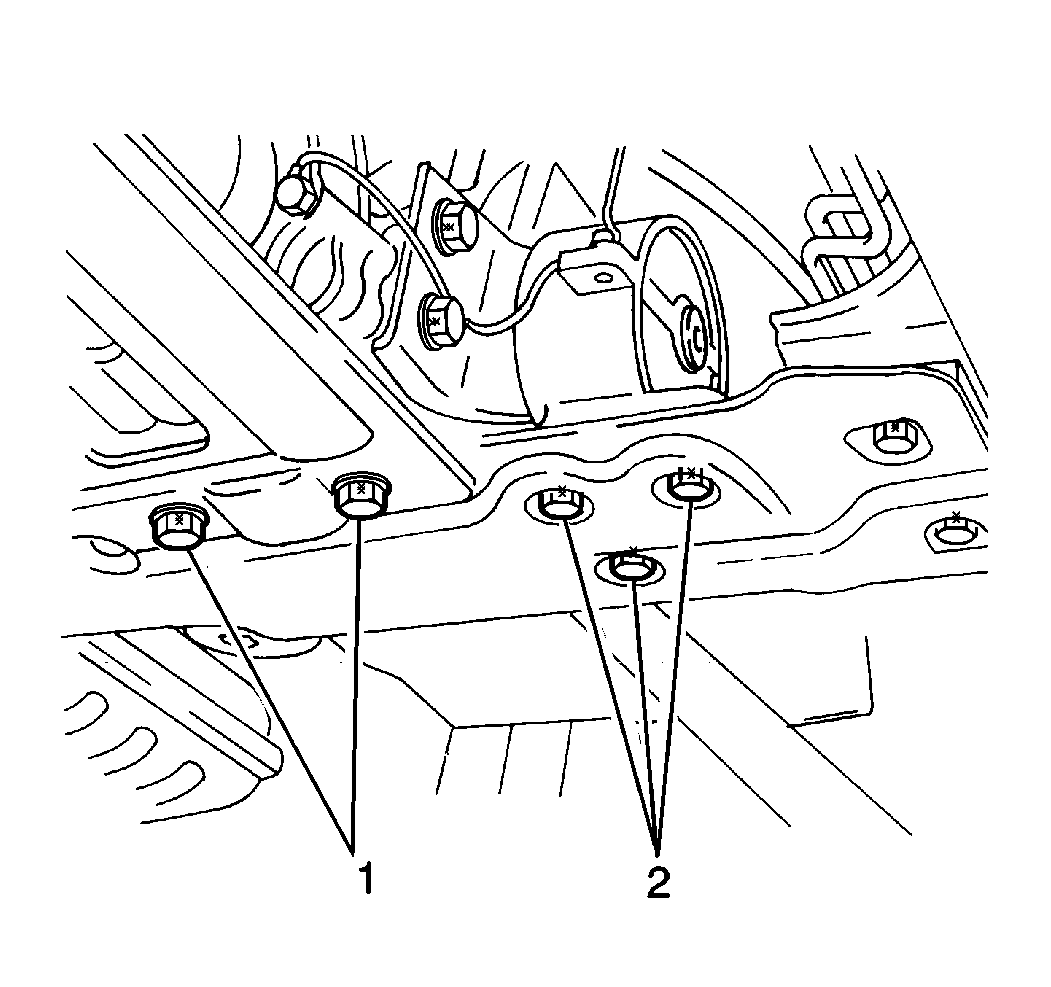 1
2