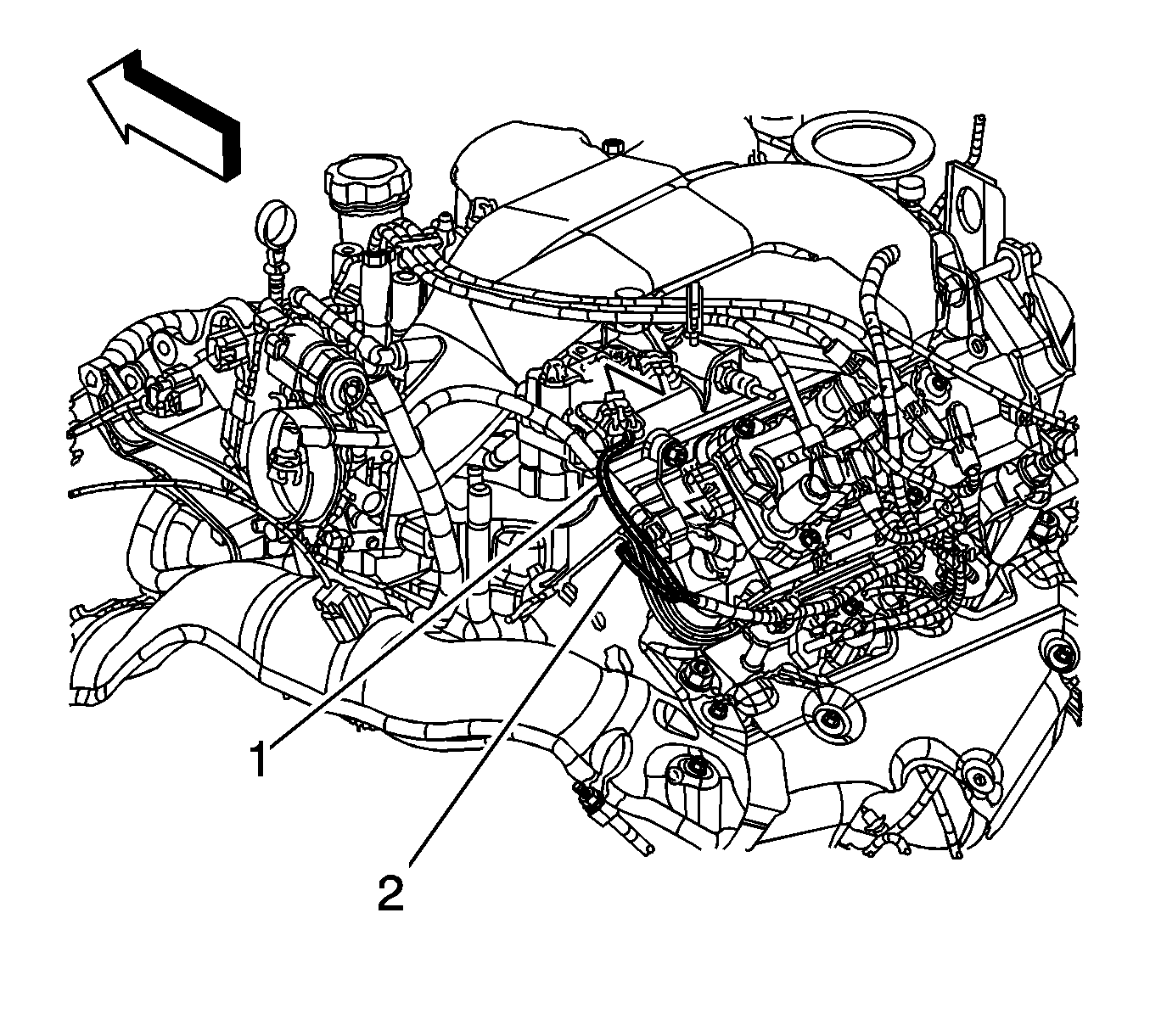 1
2