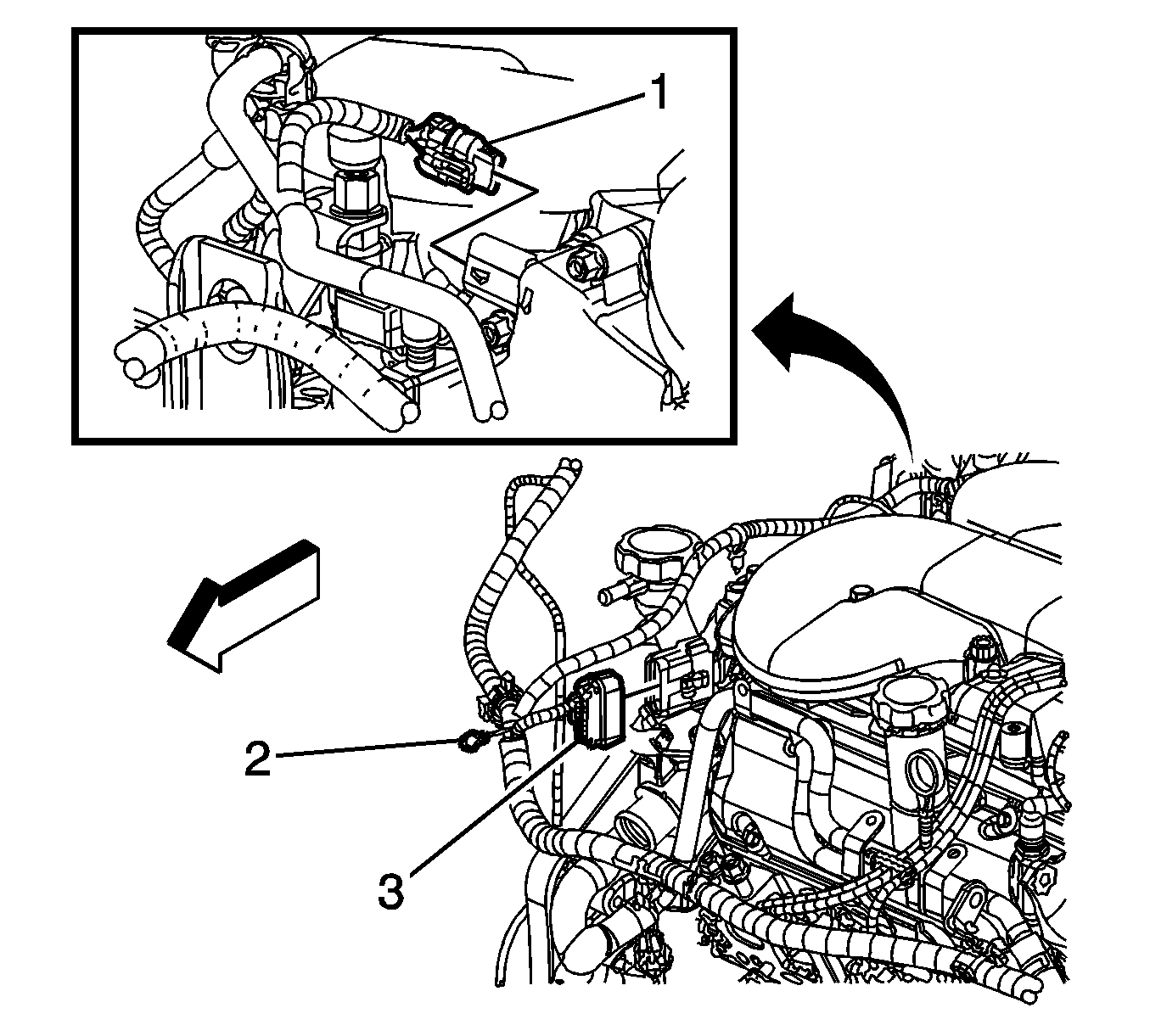 1
2
3