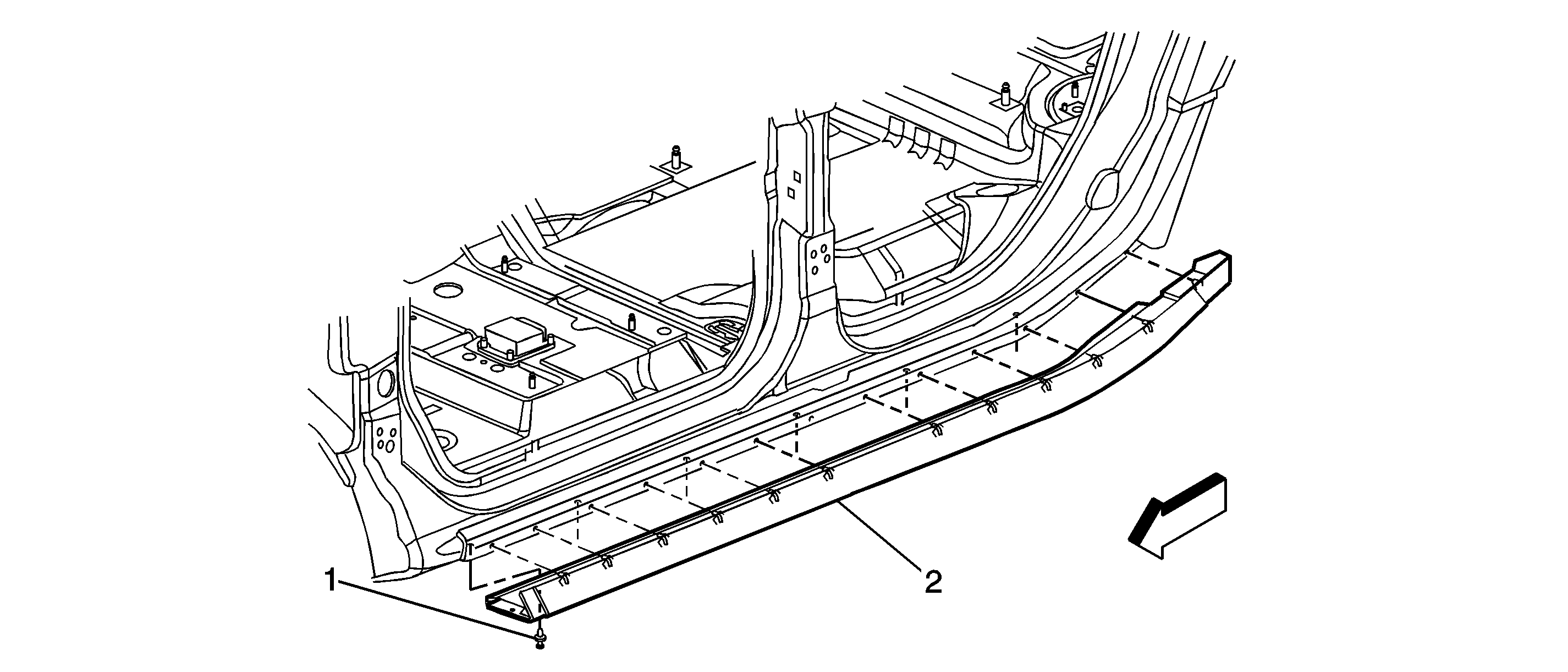 1
2