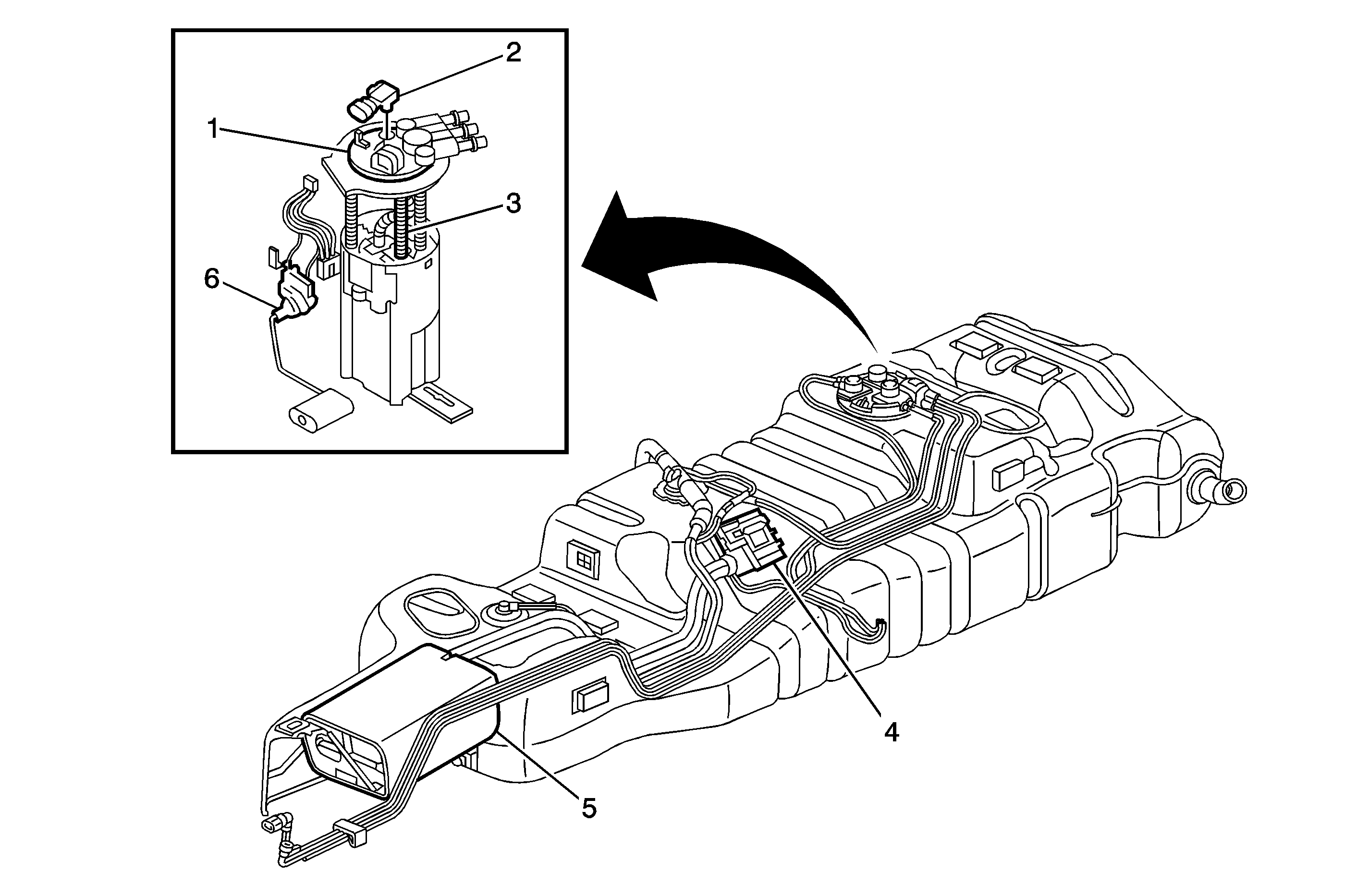 2
1
3
6
4
5