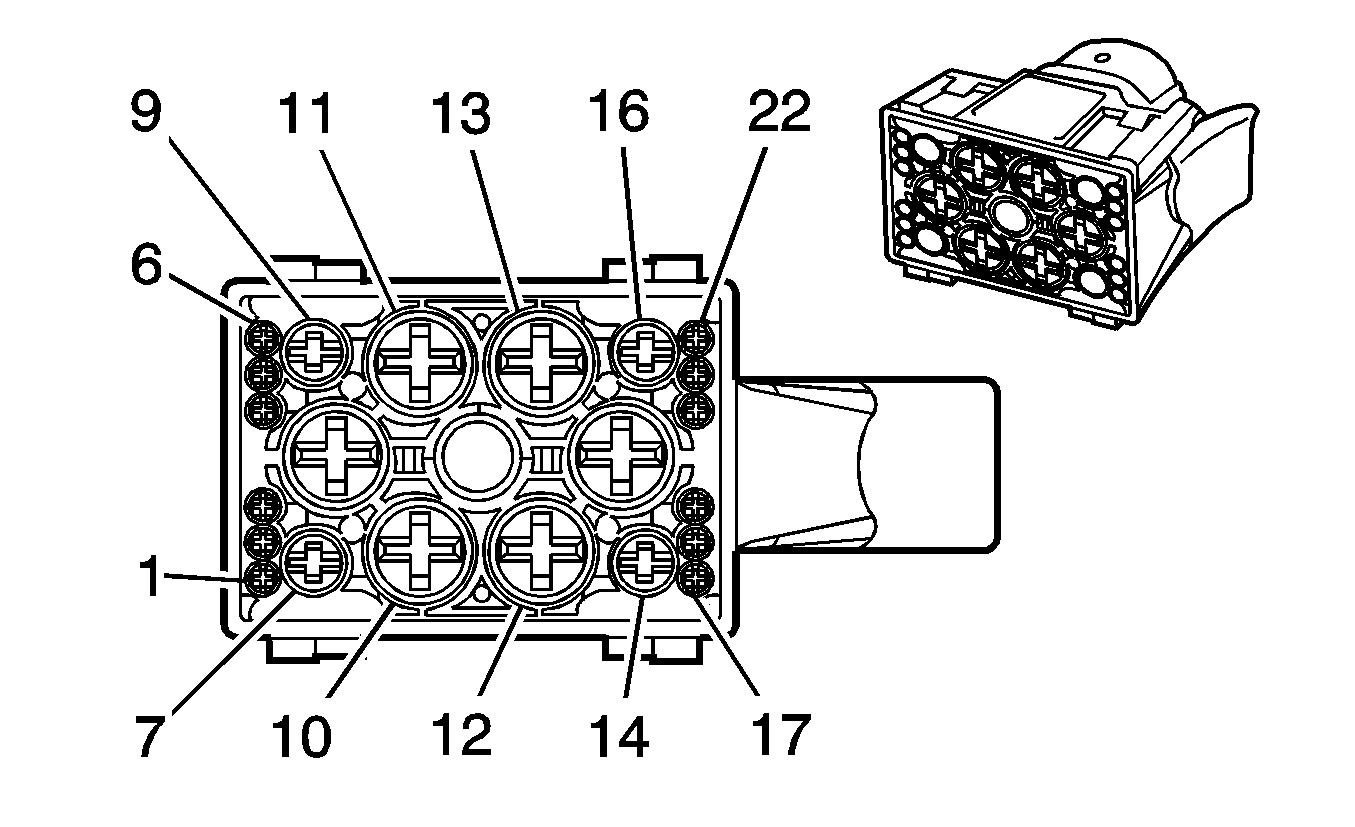 9
11
13
16
22
6
1
7
10
12
14
17