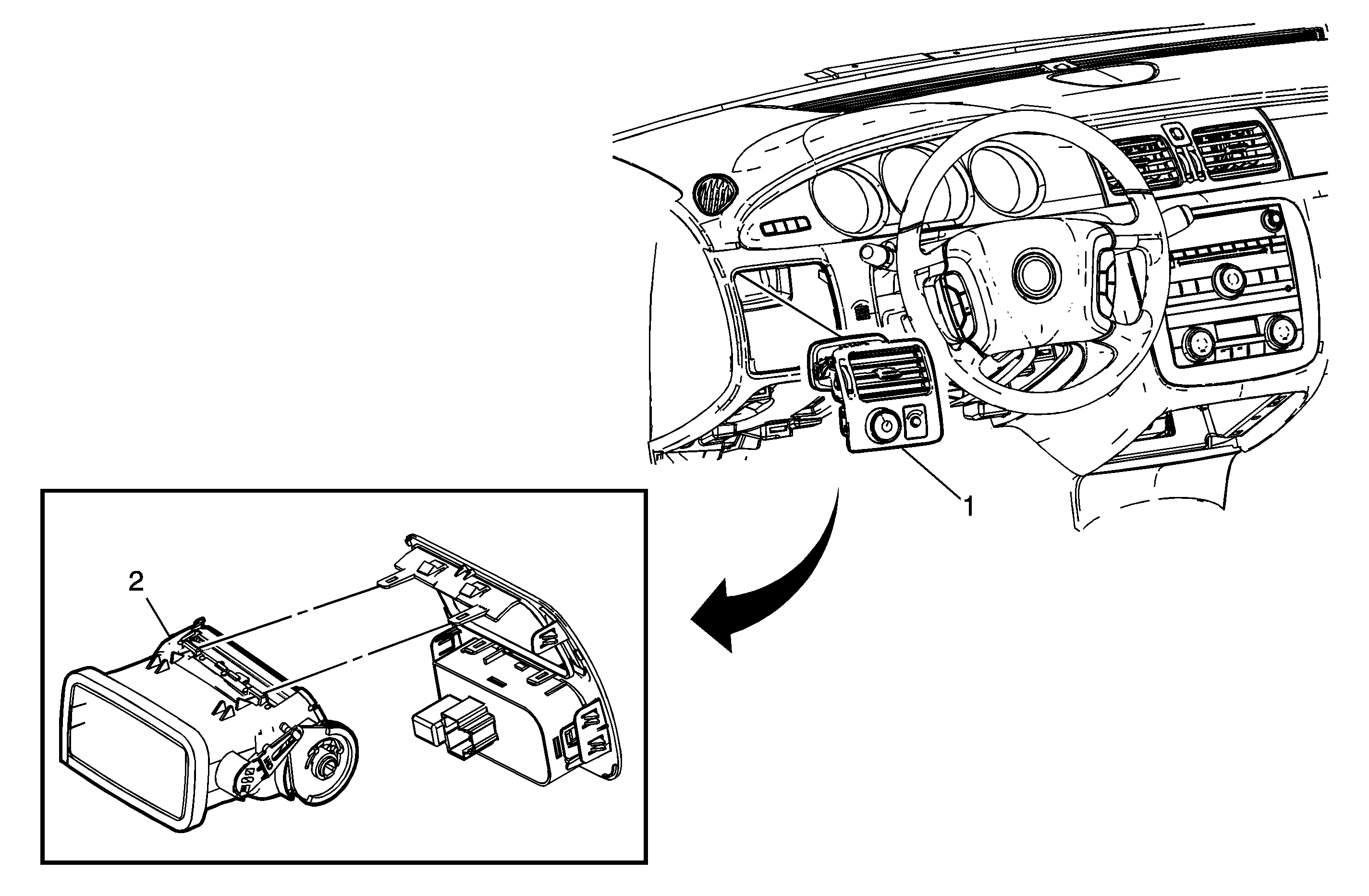 1

2