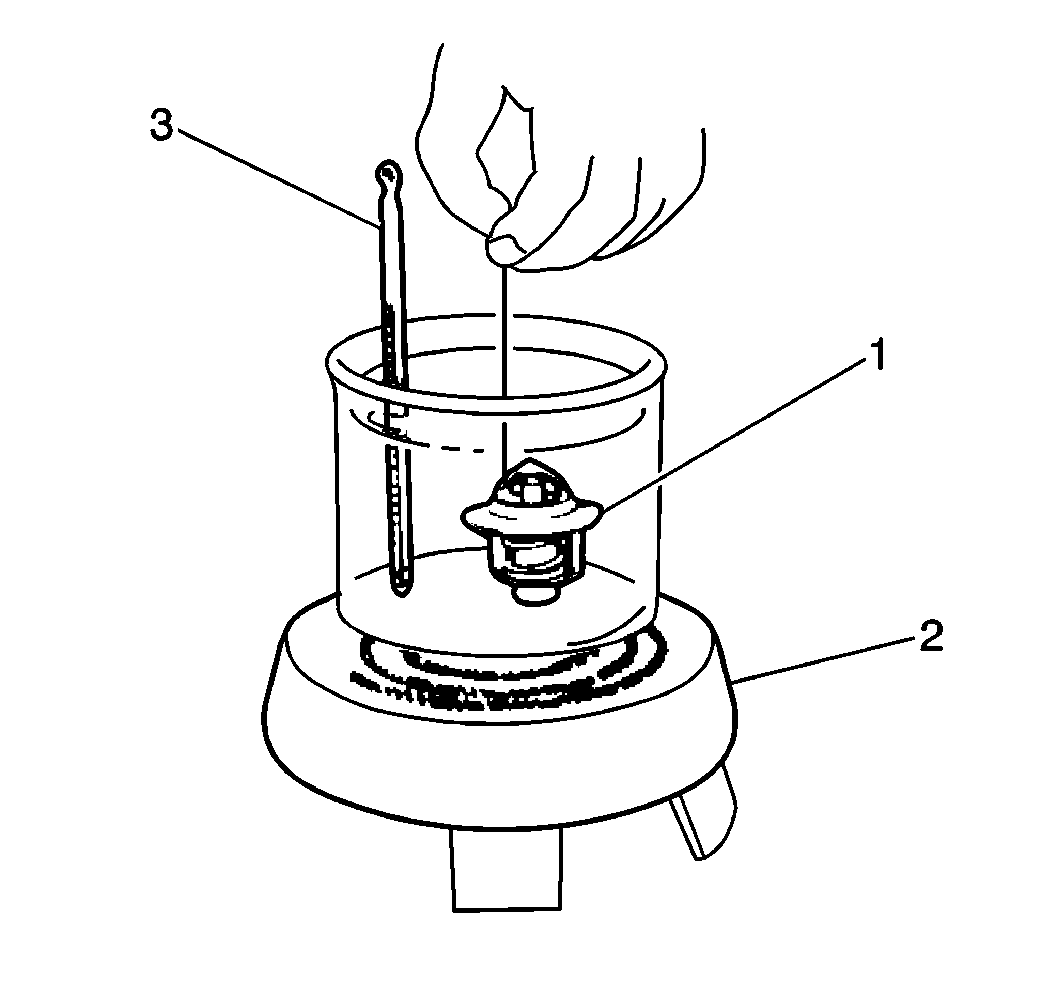 3
1
2