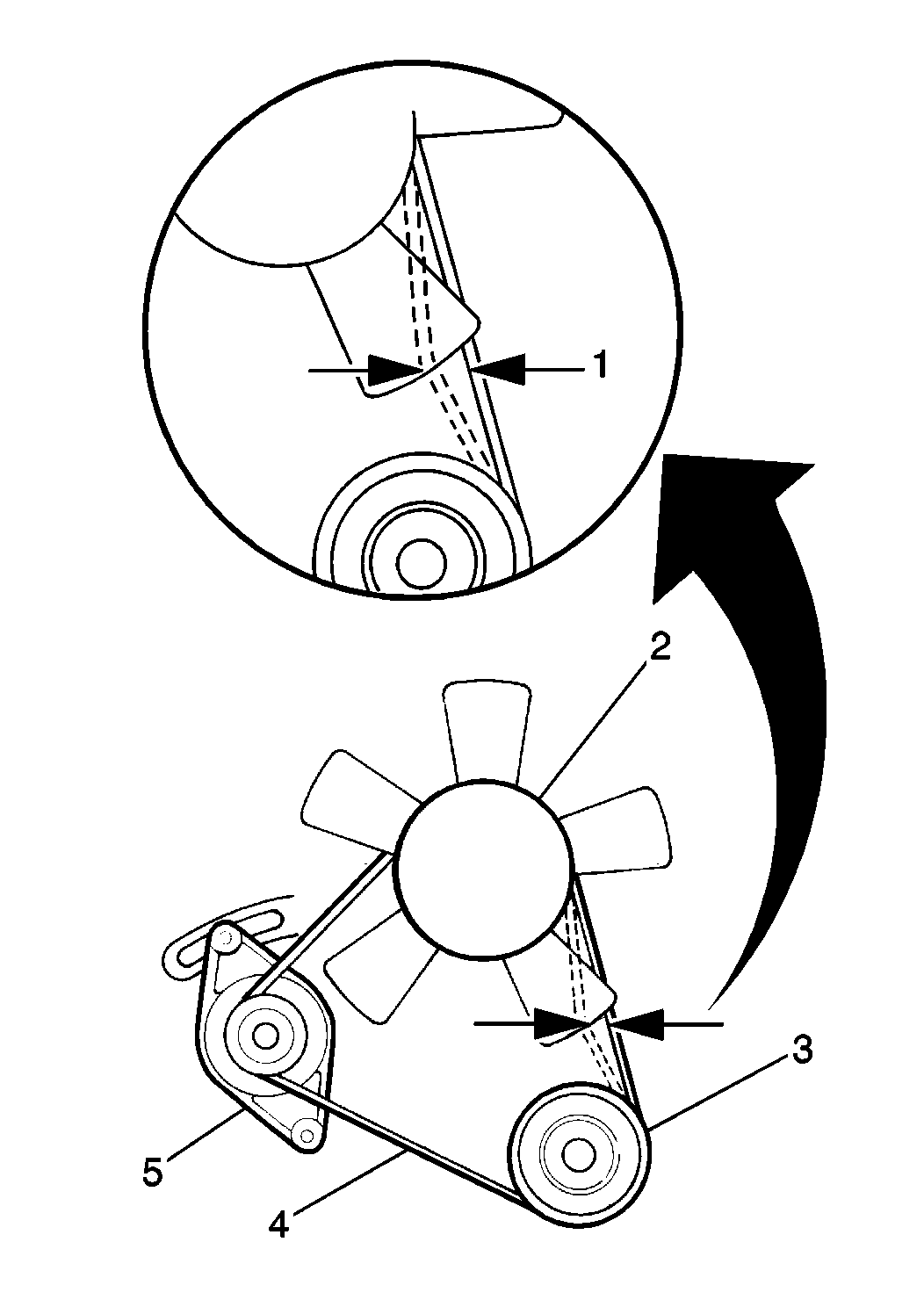 1
2
3
5
4