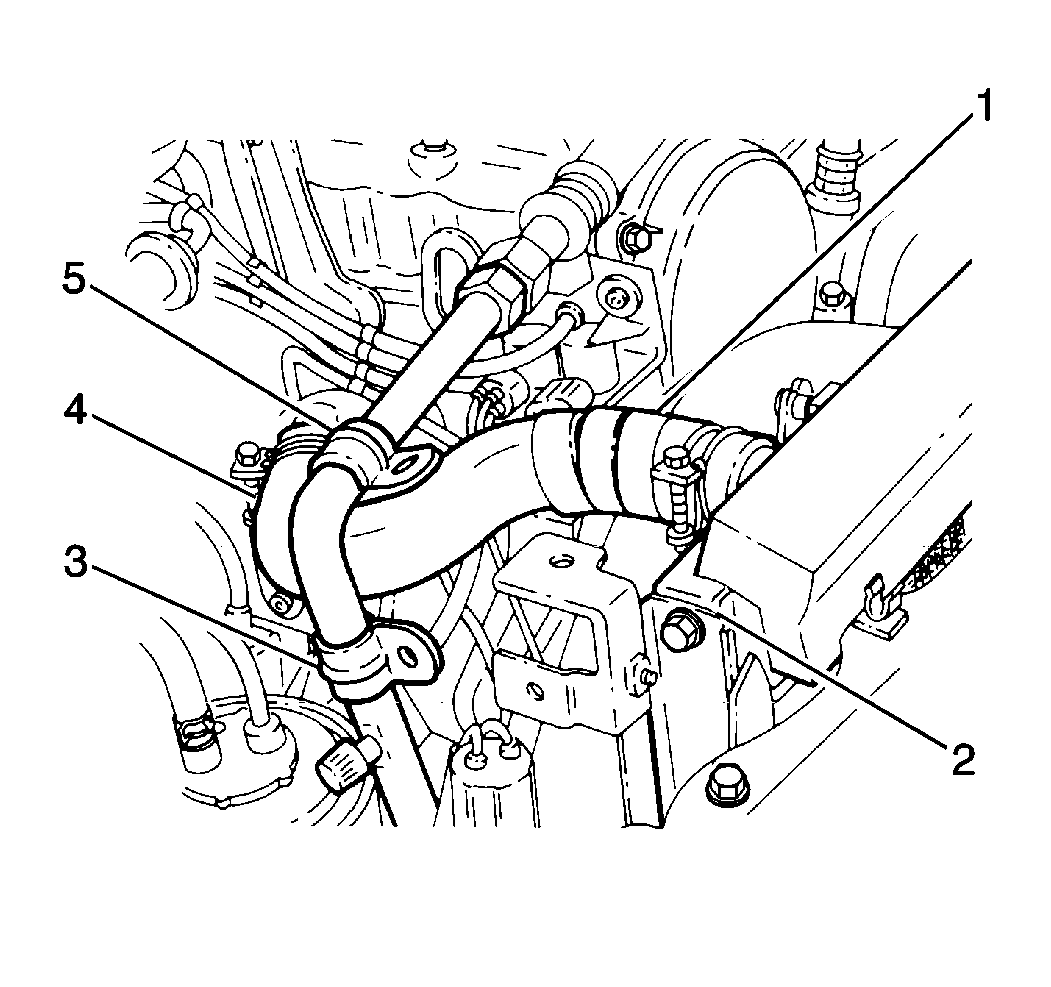 1
5
4
3
2