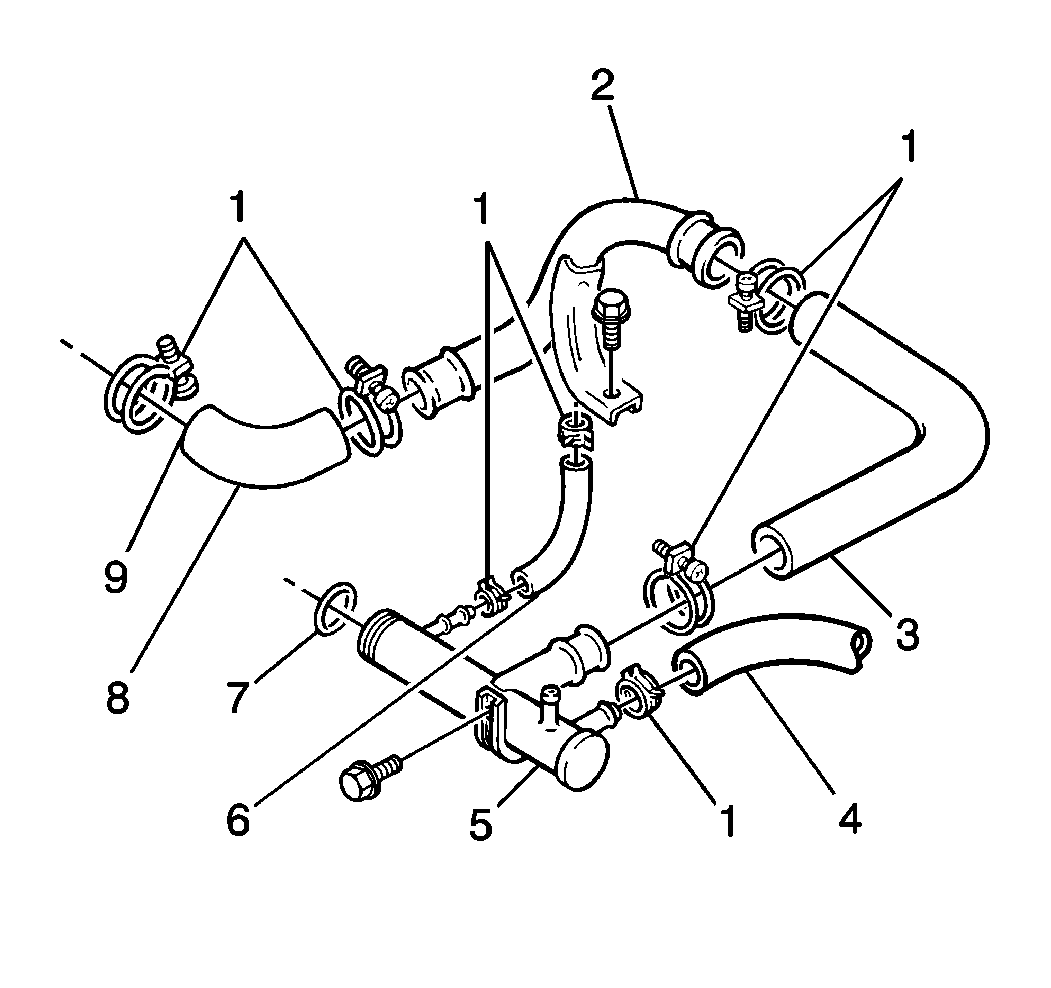 2
1
1
1
9
8
7
6
5
1
4
3