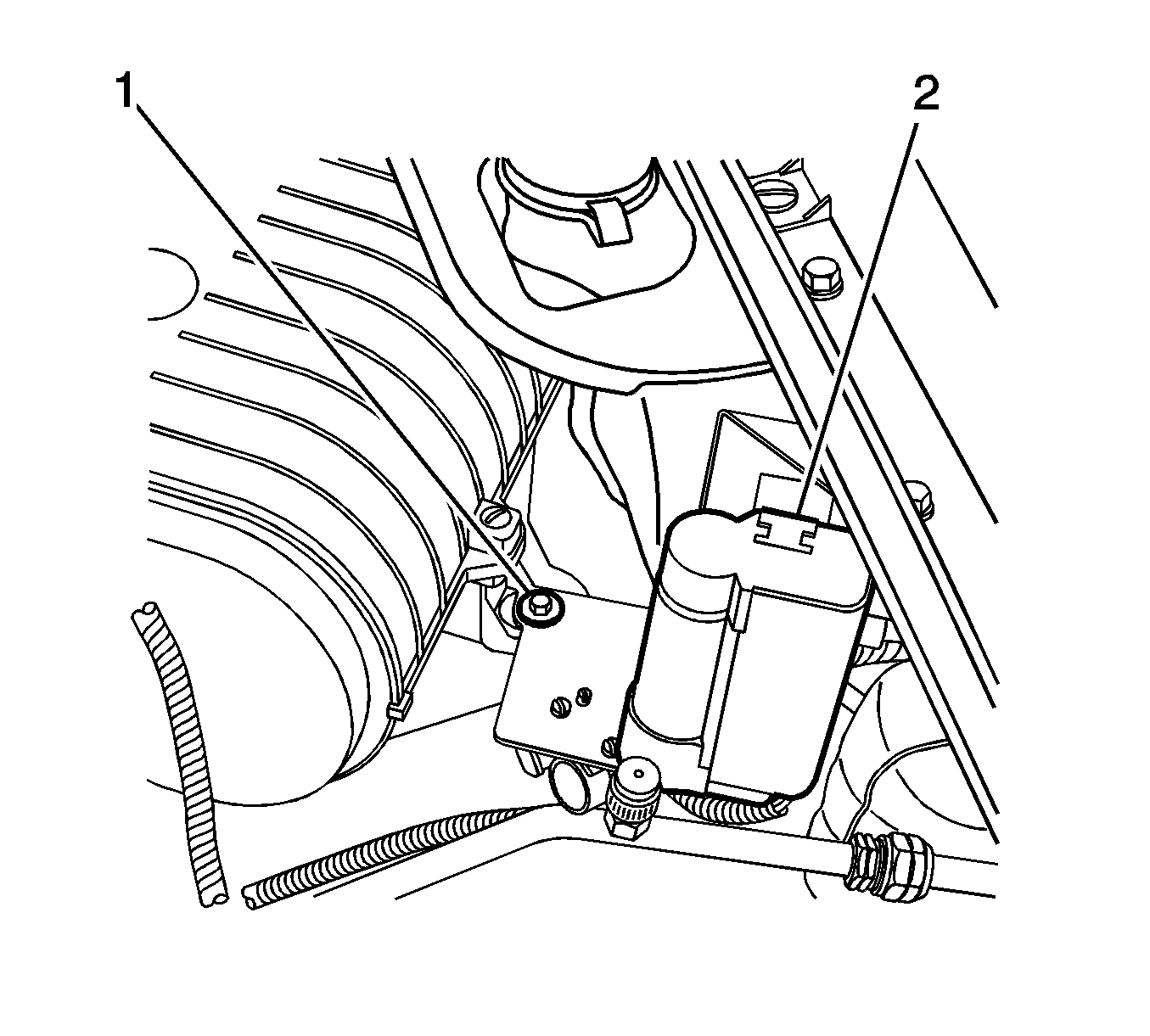 1

2