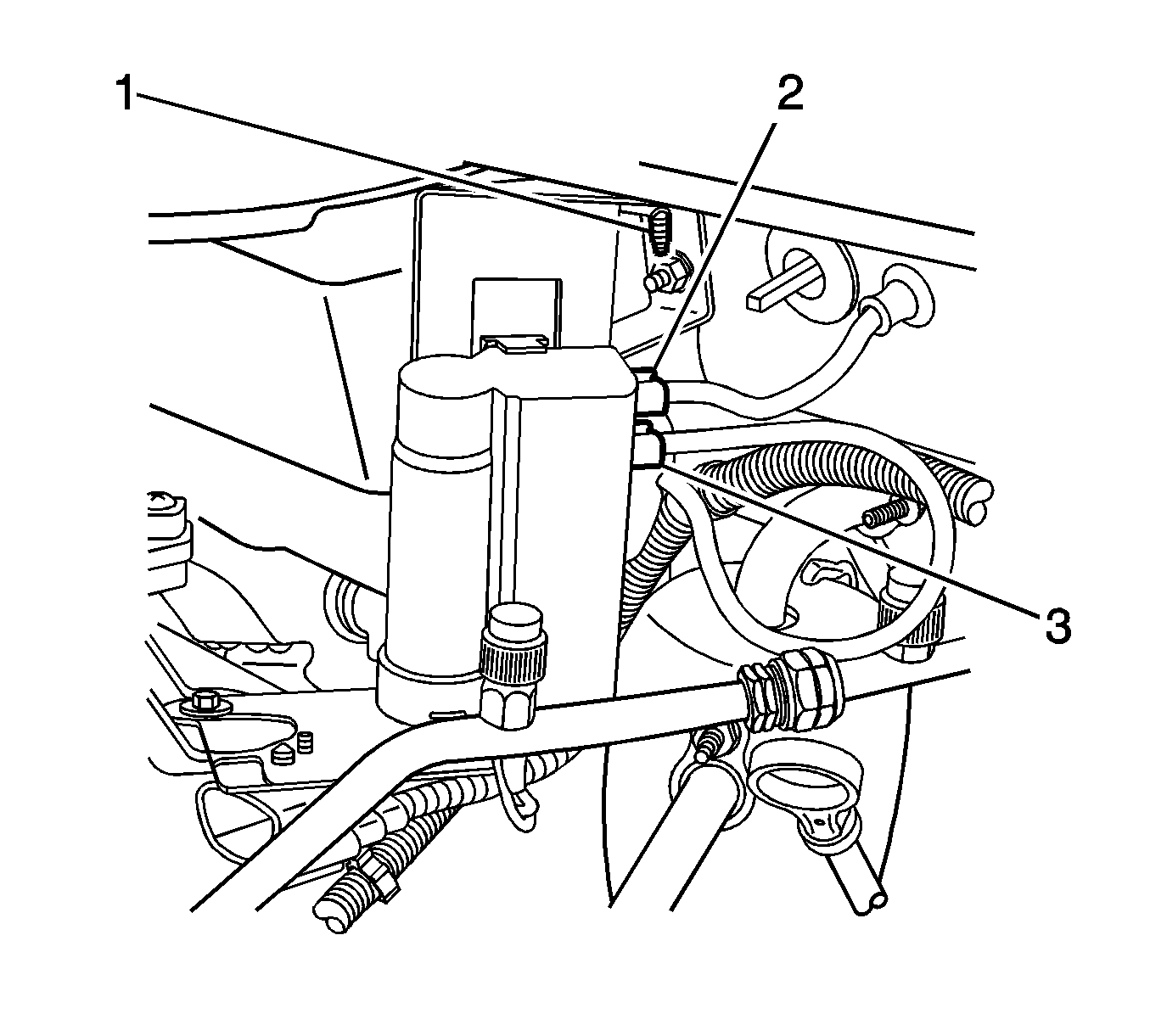 1
2
3