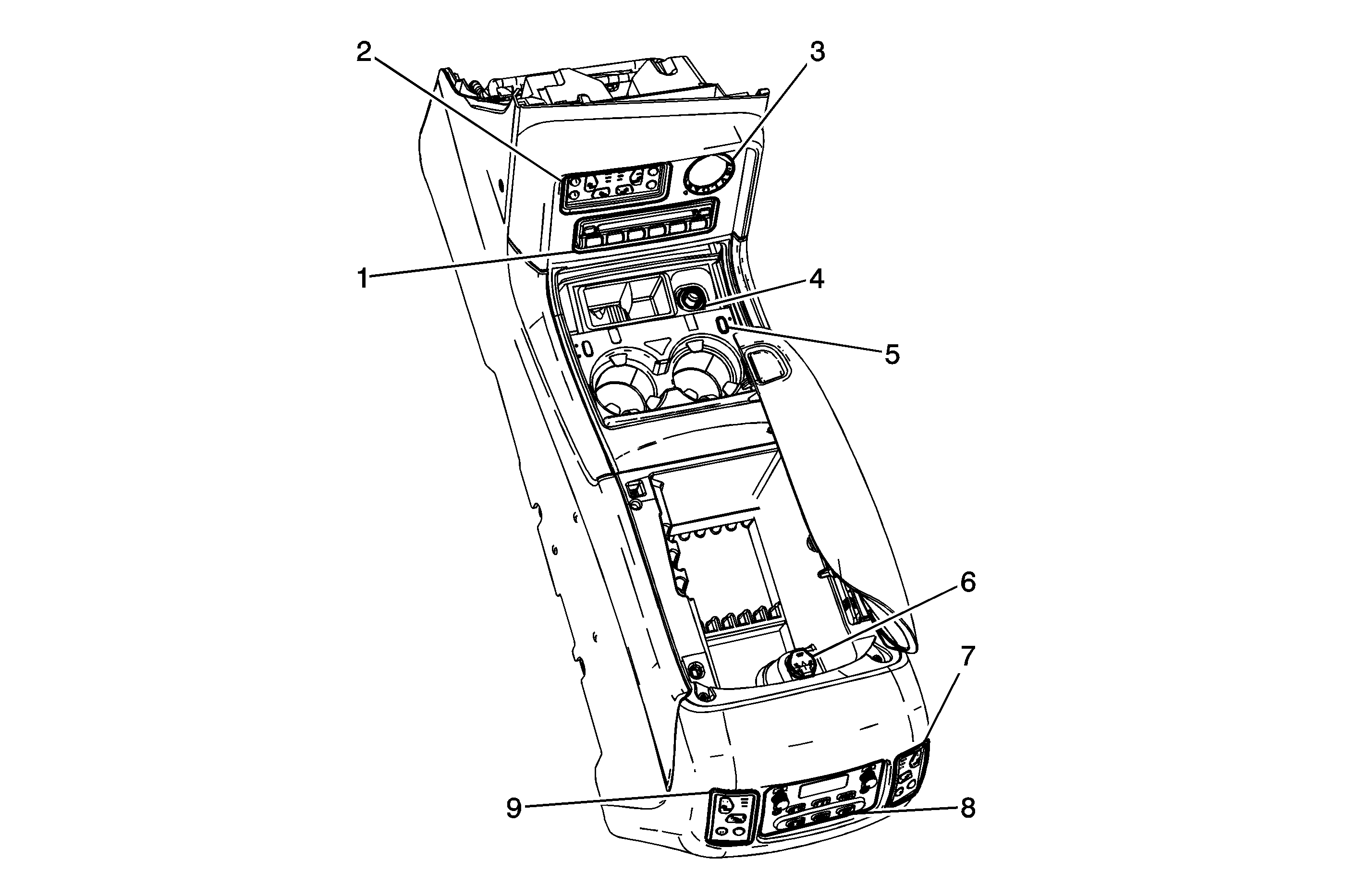 2
3
1
4
5
6
7
9
8