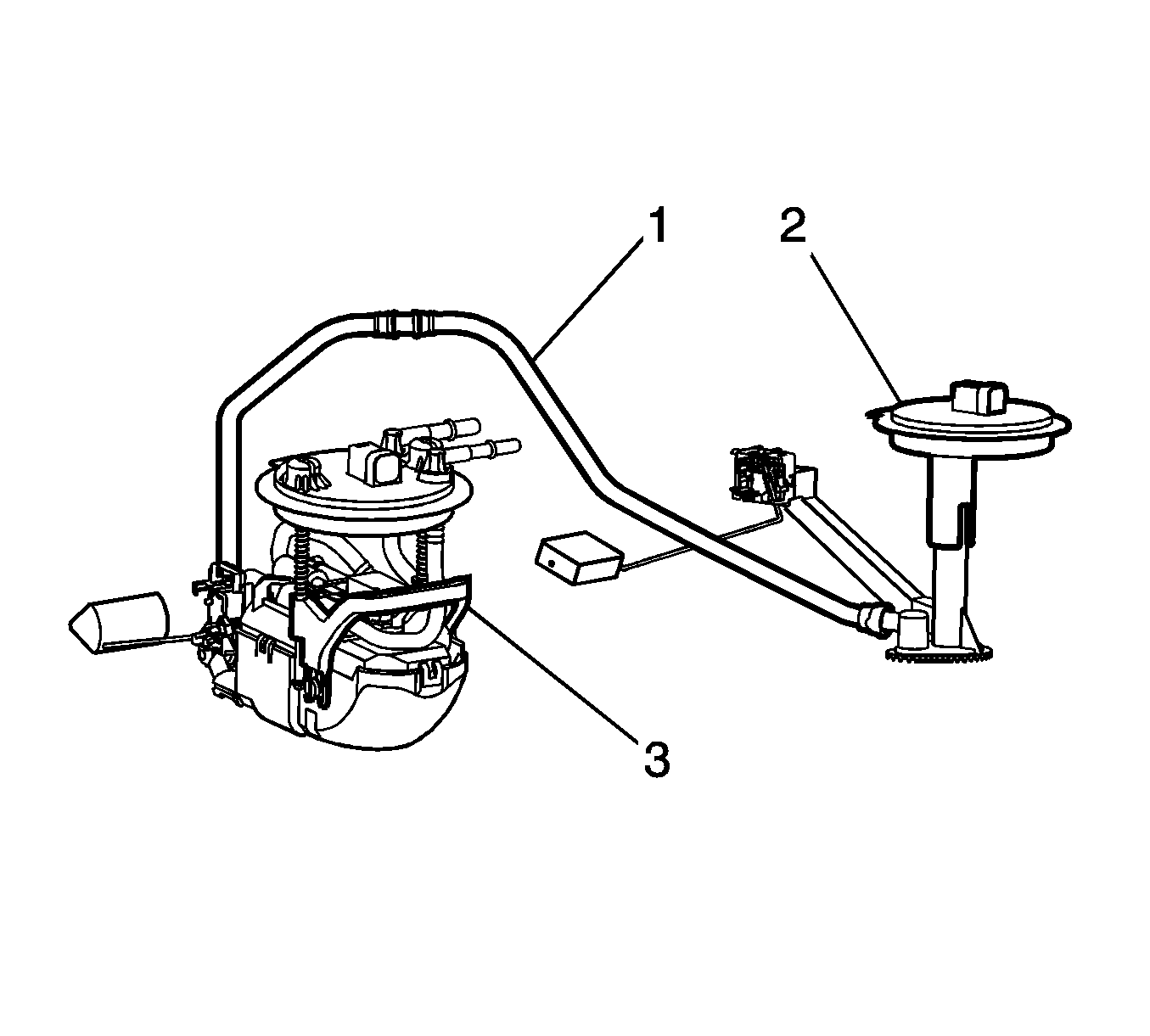 1
2
3