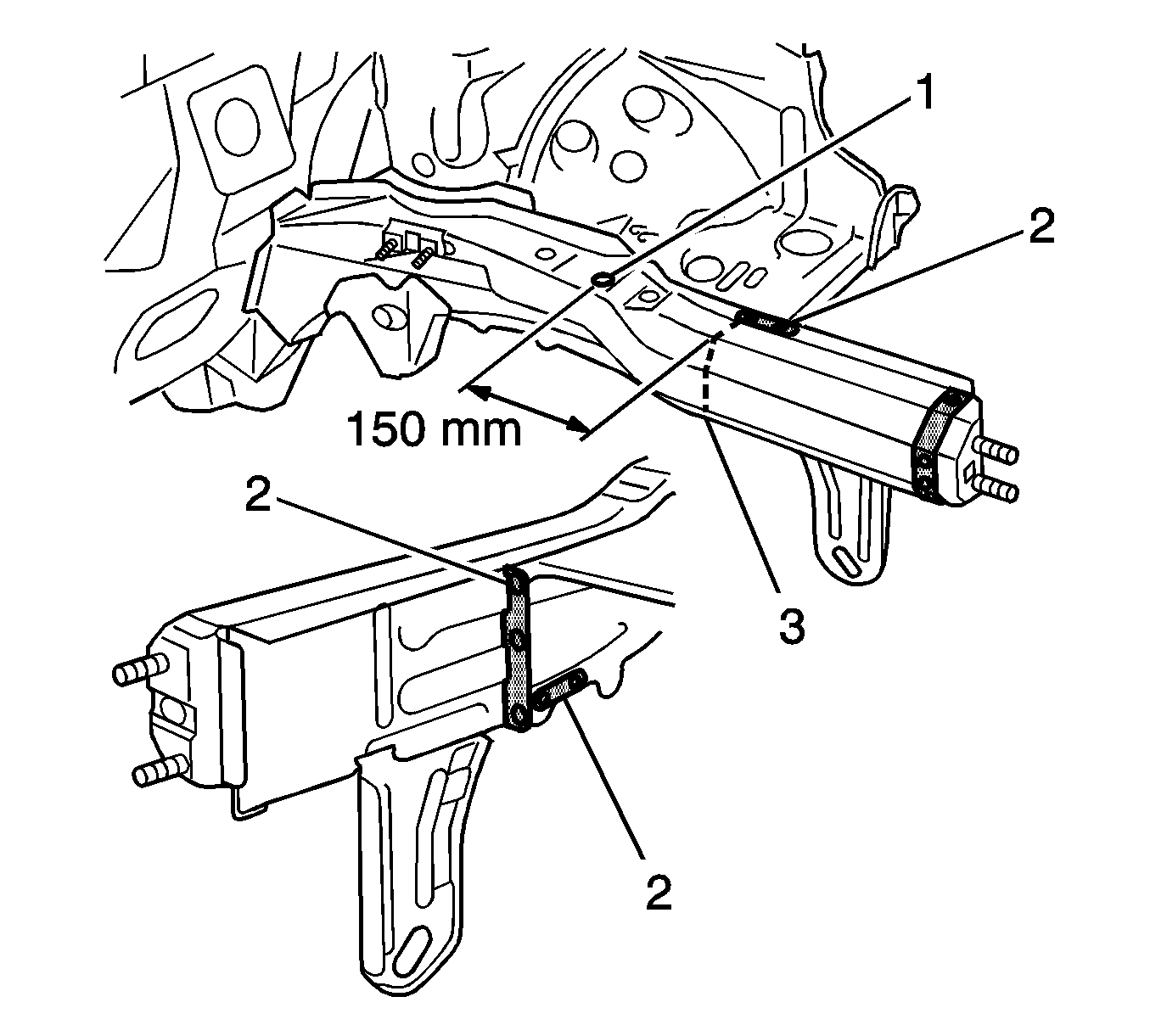 1
2
150 mm
2
3
2