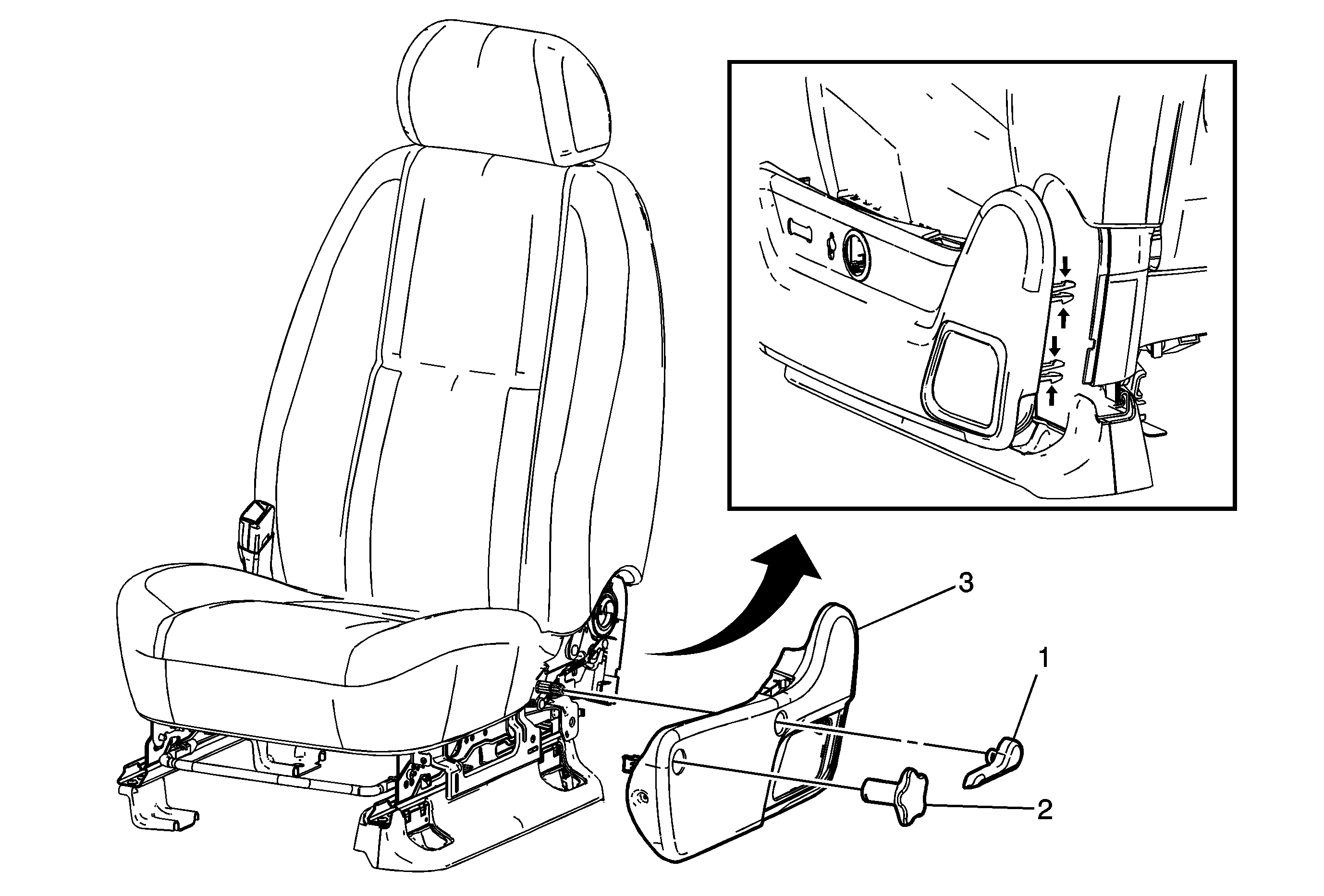 3
1
2