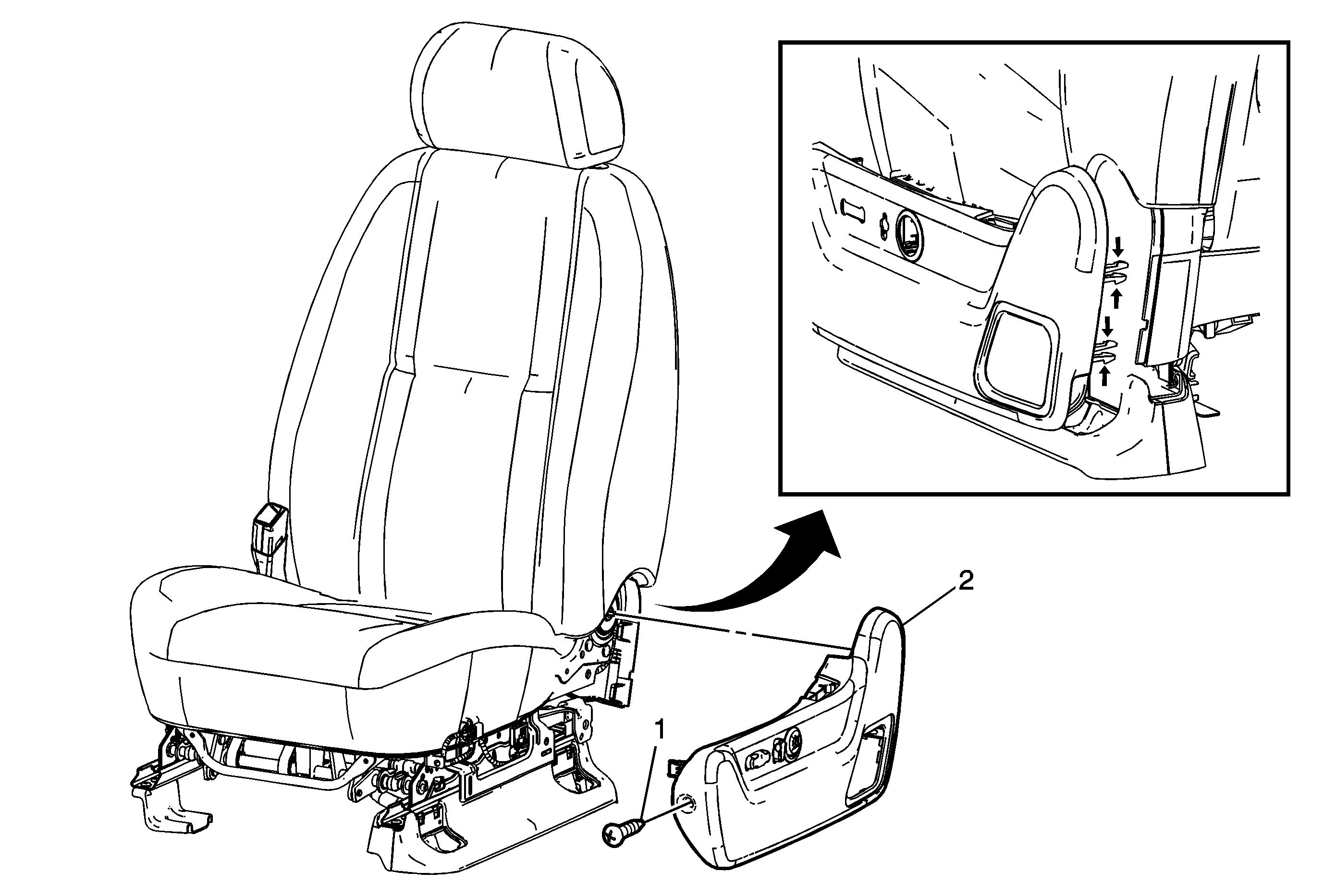 2

1