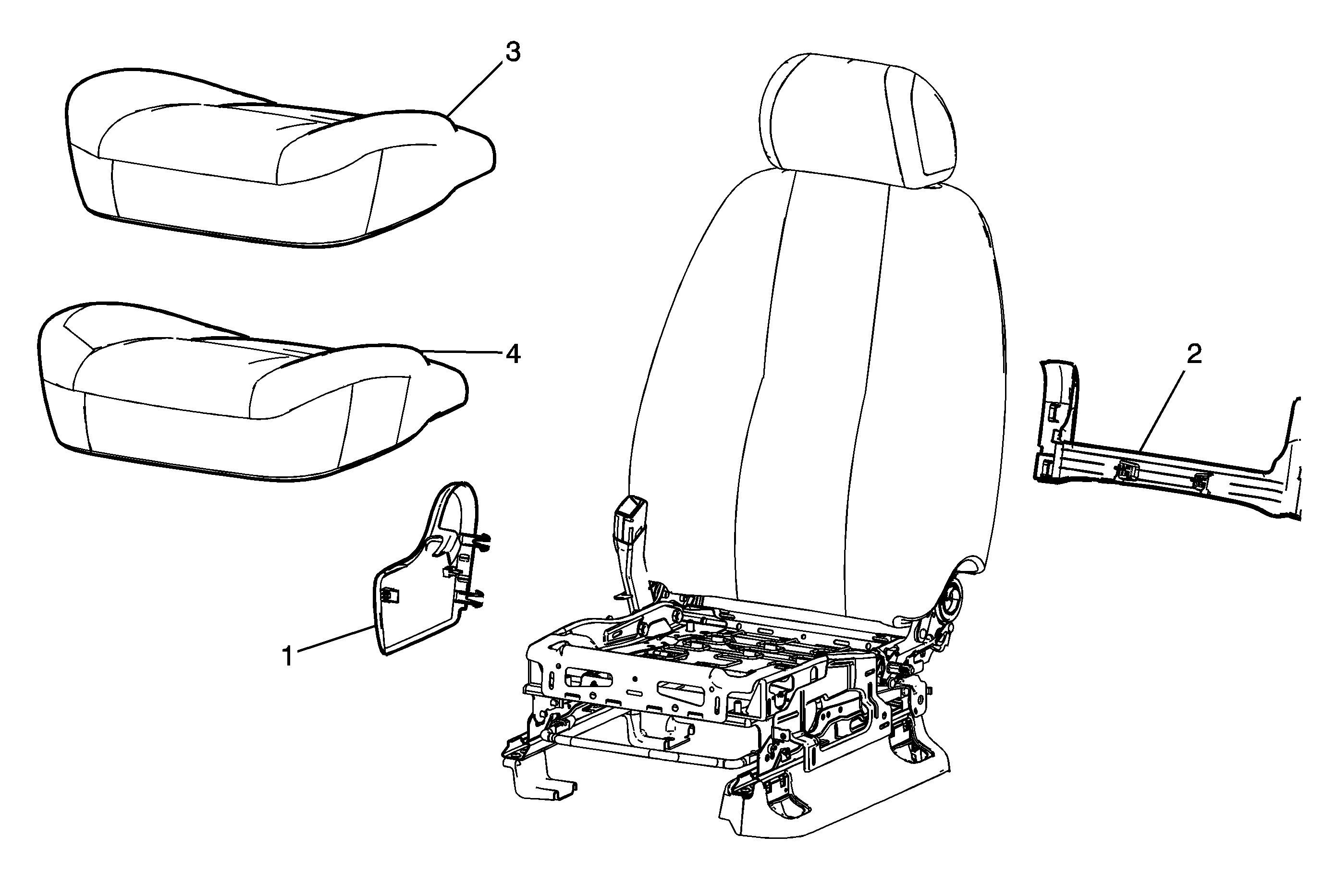 3

4

2

1