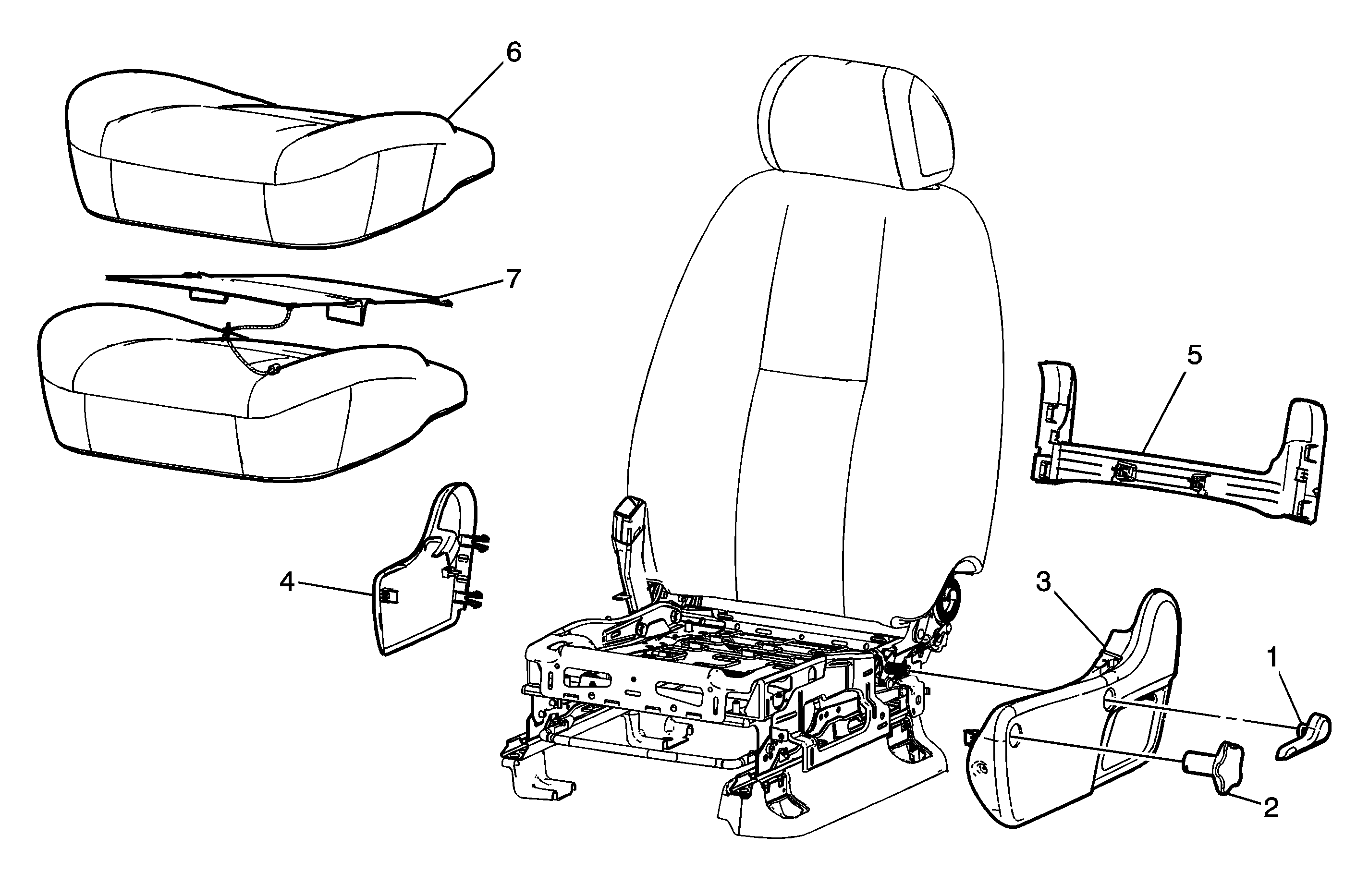 6

7

5

4

3

1

2