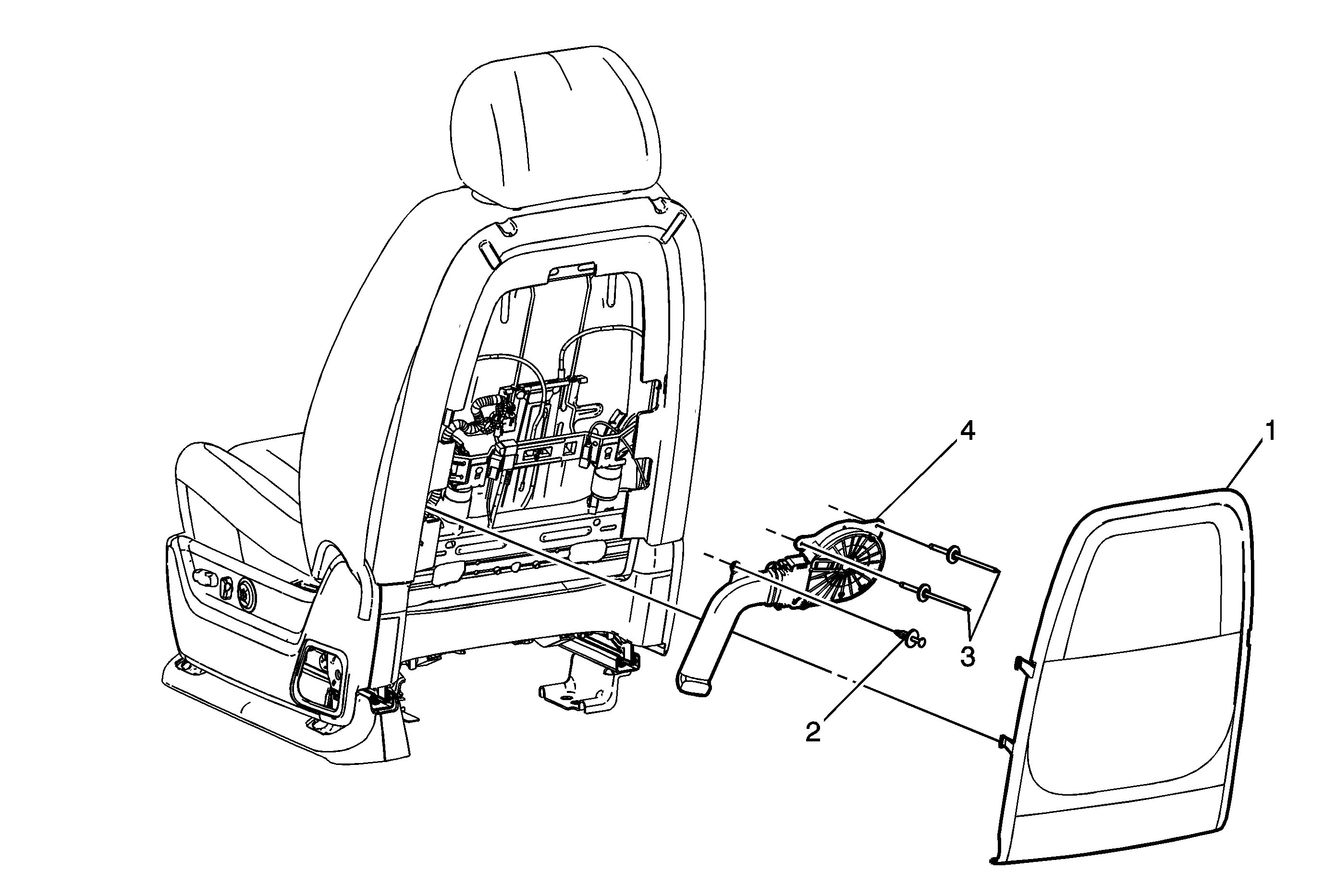 4
1
3
2