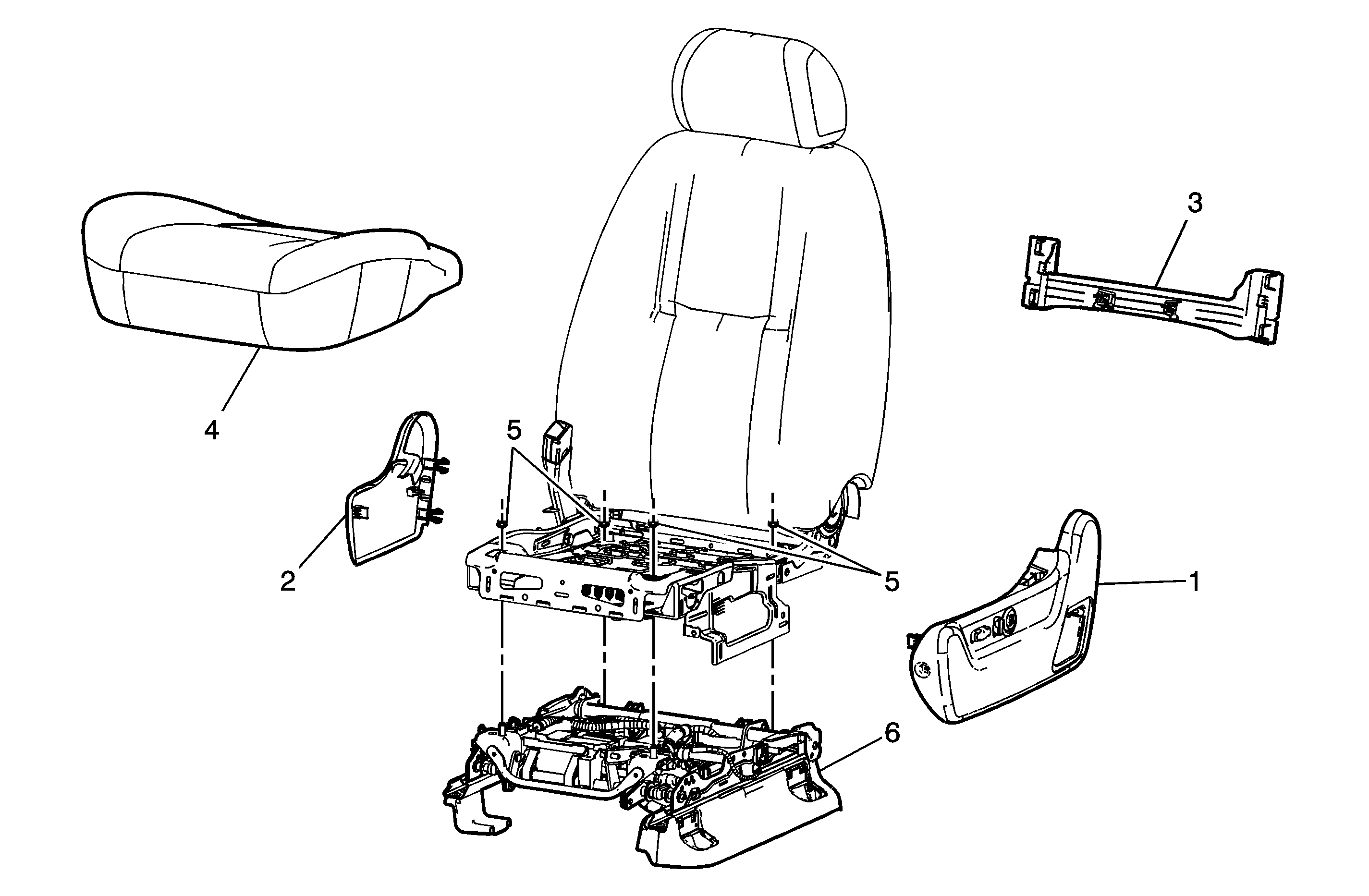 3
4
5
2
5
1
6