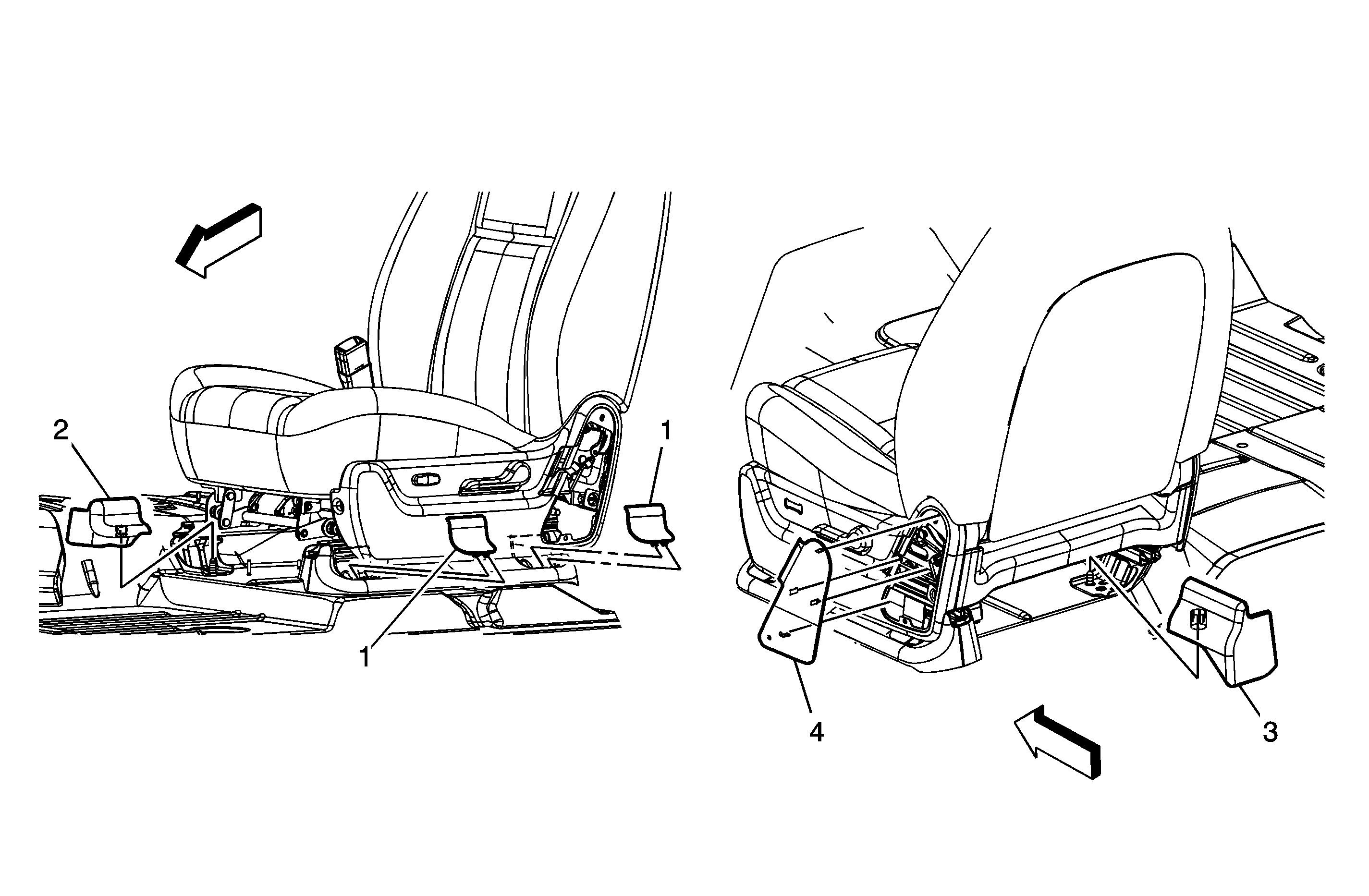 2
1
1
4
3